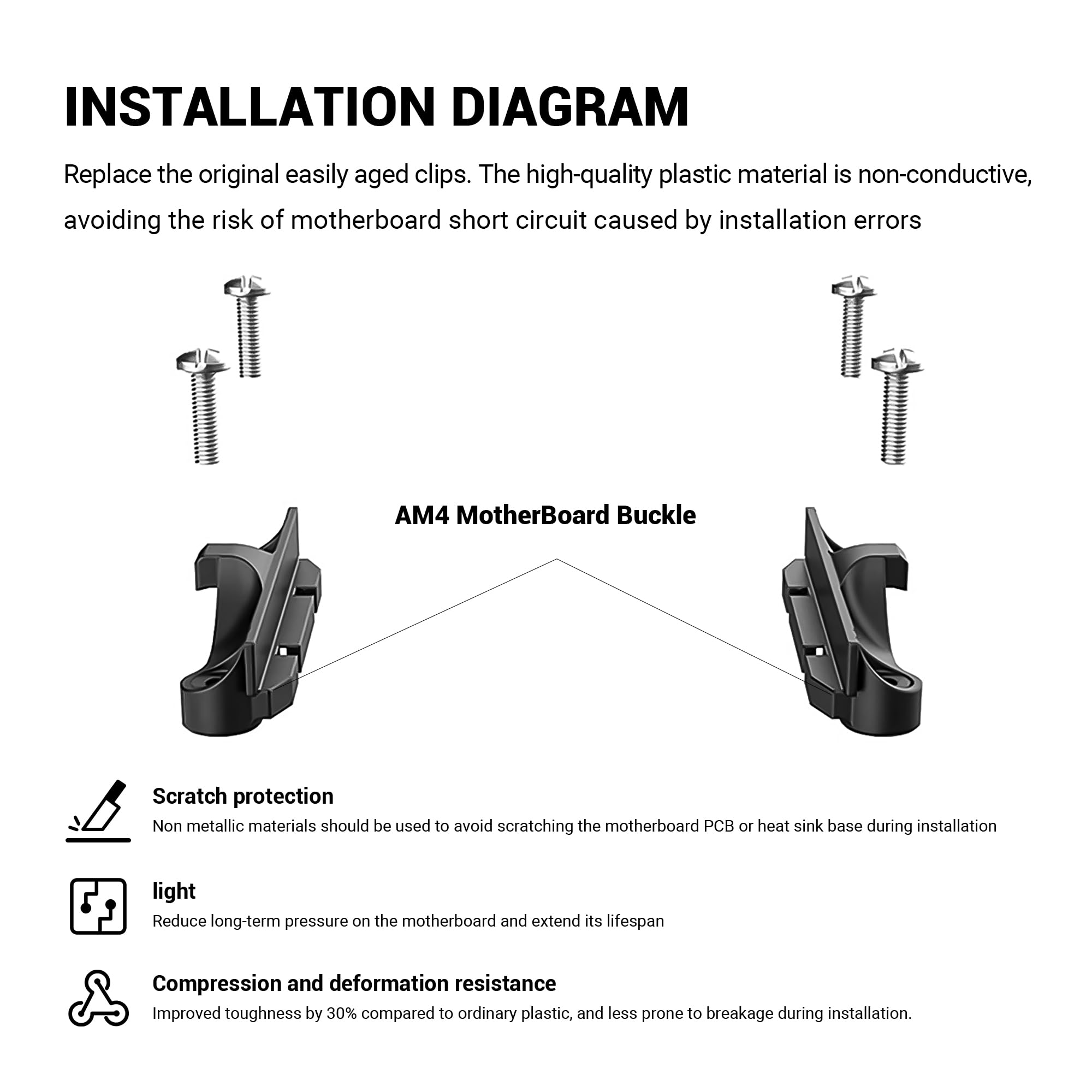 INSTALLATION DIAGRAM

Replace the original easily aged clips. The high-quality plastic material is non-conductive, avoiding the risk of motherboard short circuit caused by installation errors

AM4 MotherBoard Buckle

Scratch protection
Non metallic materials should be used to avoid scratching the motherboard PCB or heat sink base during installation

light
Reduce long-term pressure on the motherboard and extend its lifespan

Compression and deformation resistance
Improved toughness by 30% compared to ordinary plastic, and less prone to breakage during installation.