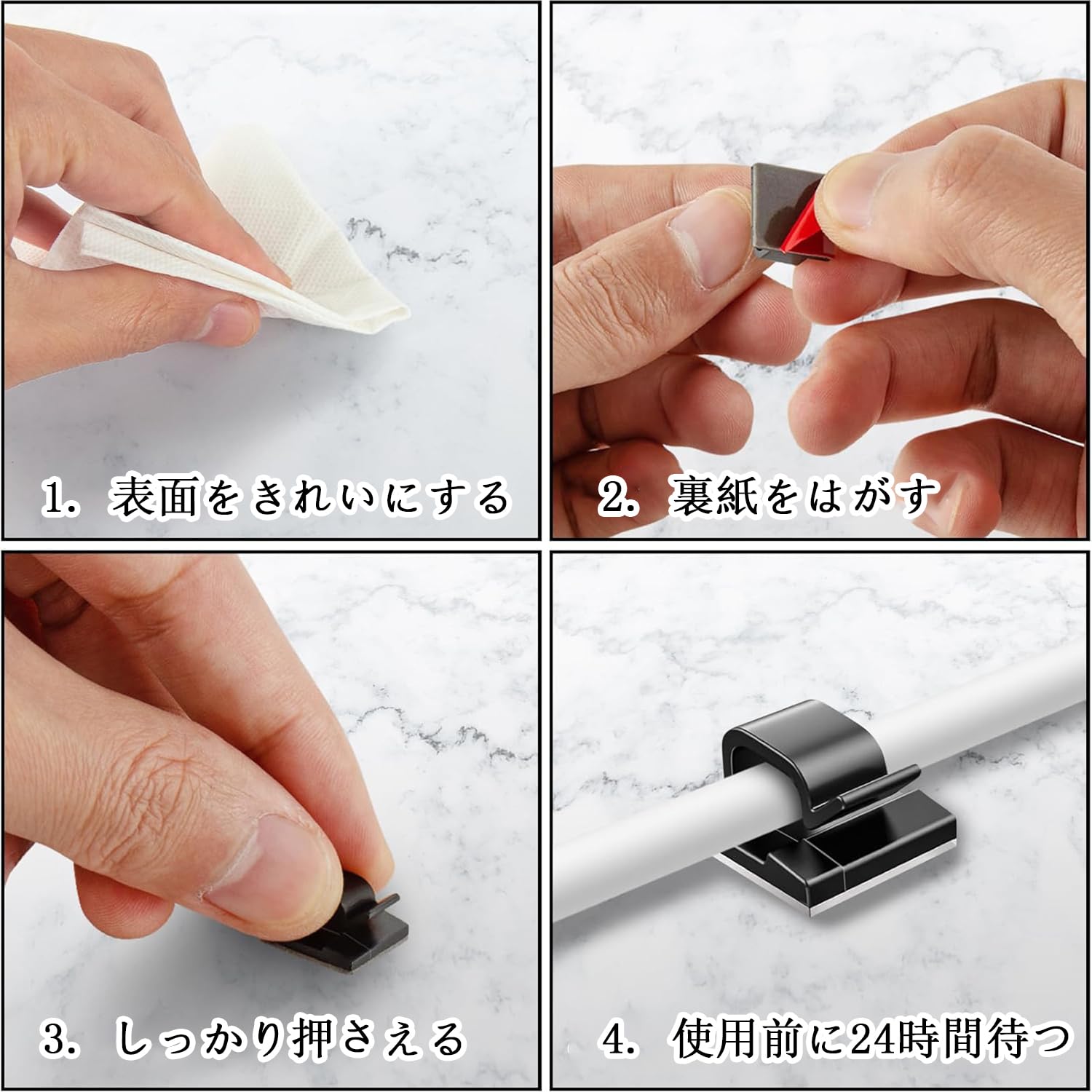 1. 表面をきれいにする

2. 裏紙をはがす

3. しっかり押さえる

4. 使用前に24時間待つ