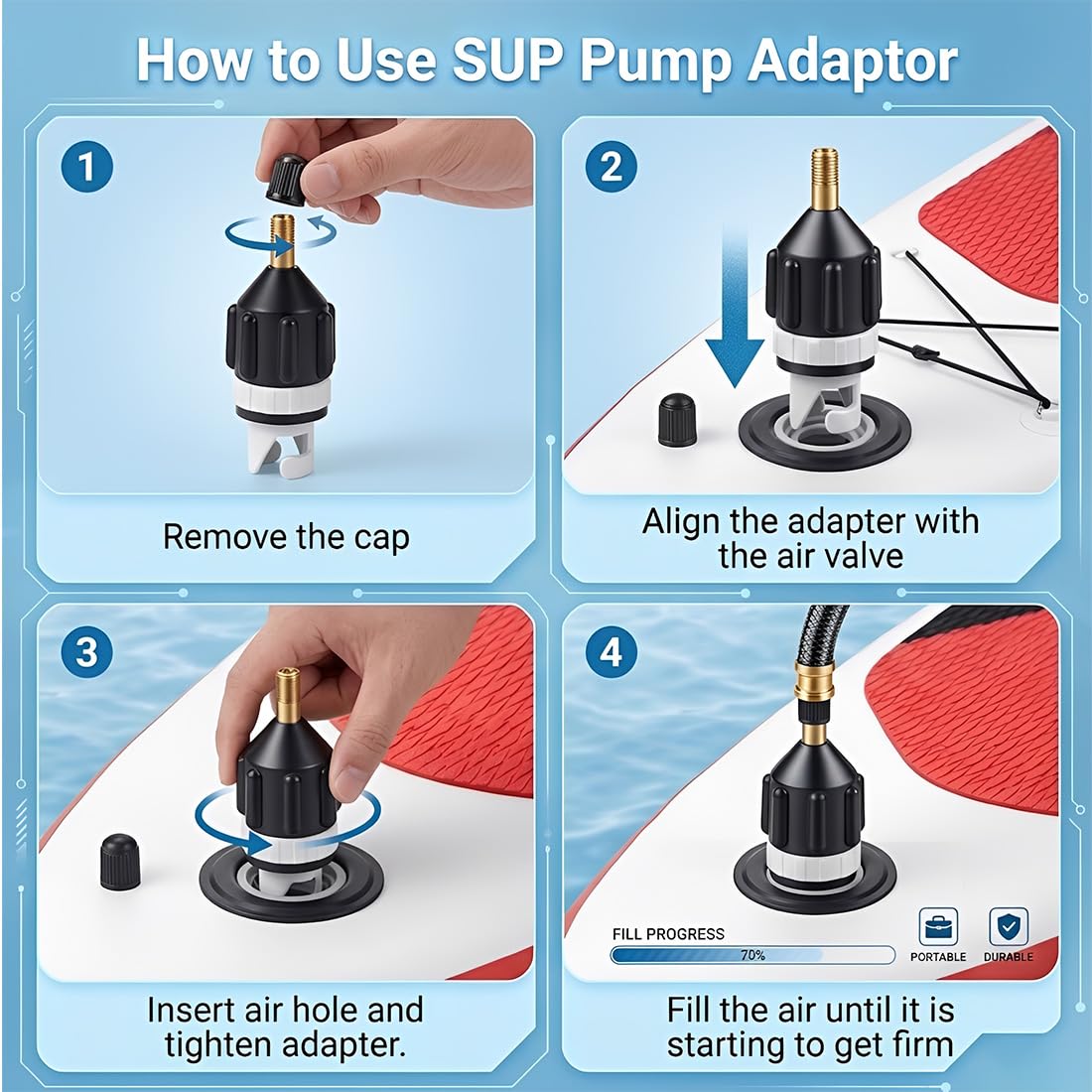 How to Use SUP Pump Adaptor

1

Remove the cap

2

Align the adapter with the air valve

3

Insert air hole and tighten adapter.

4

FILL PROGRESS

70%

PORTABLE

DURABLE

Fill the air until it is starting to get firm