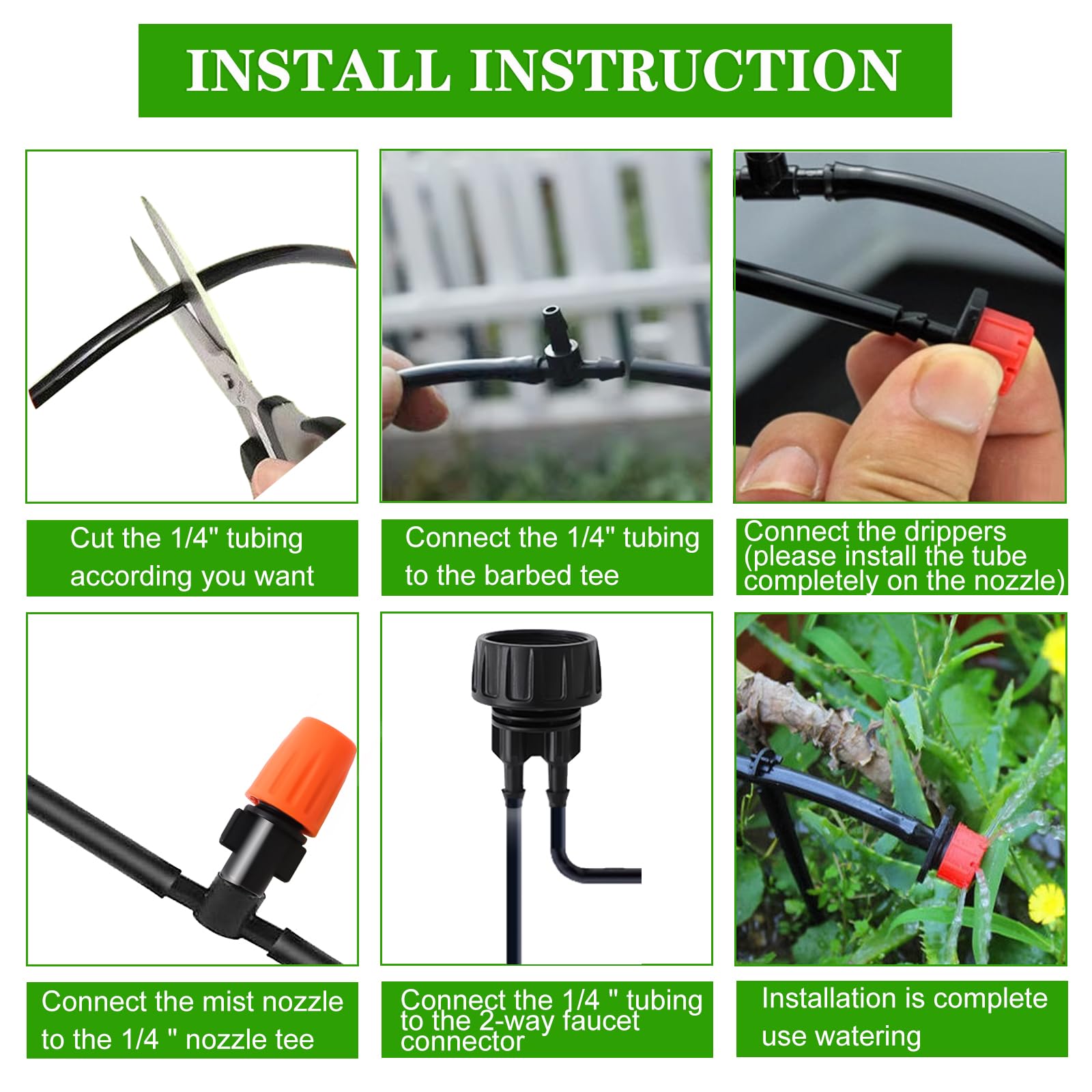 INSTALL INSTRUCTION

Cut the 1/4" tubing according you want

Connect the 1/4" tubing to the barbed tee

Connect the drippers (please install the tube completely on the nozzle)

Connect the mist nozzle to the 1/4 " nozzle tee

Connect the 1/4 " tubing to the 2-way faucet connector

Installation is complete use watering