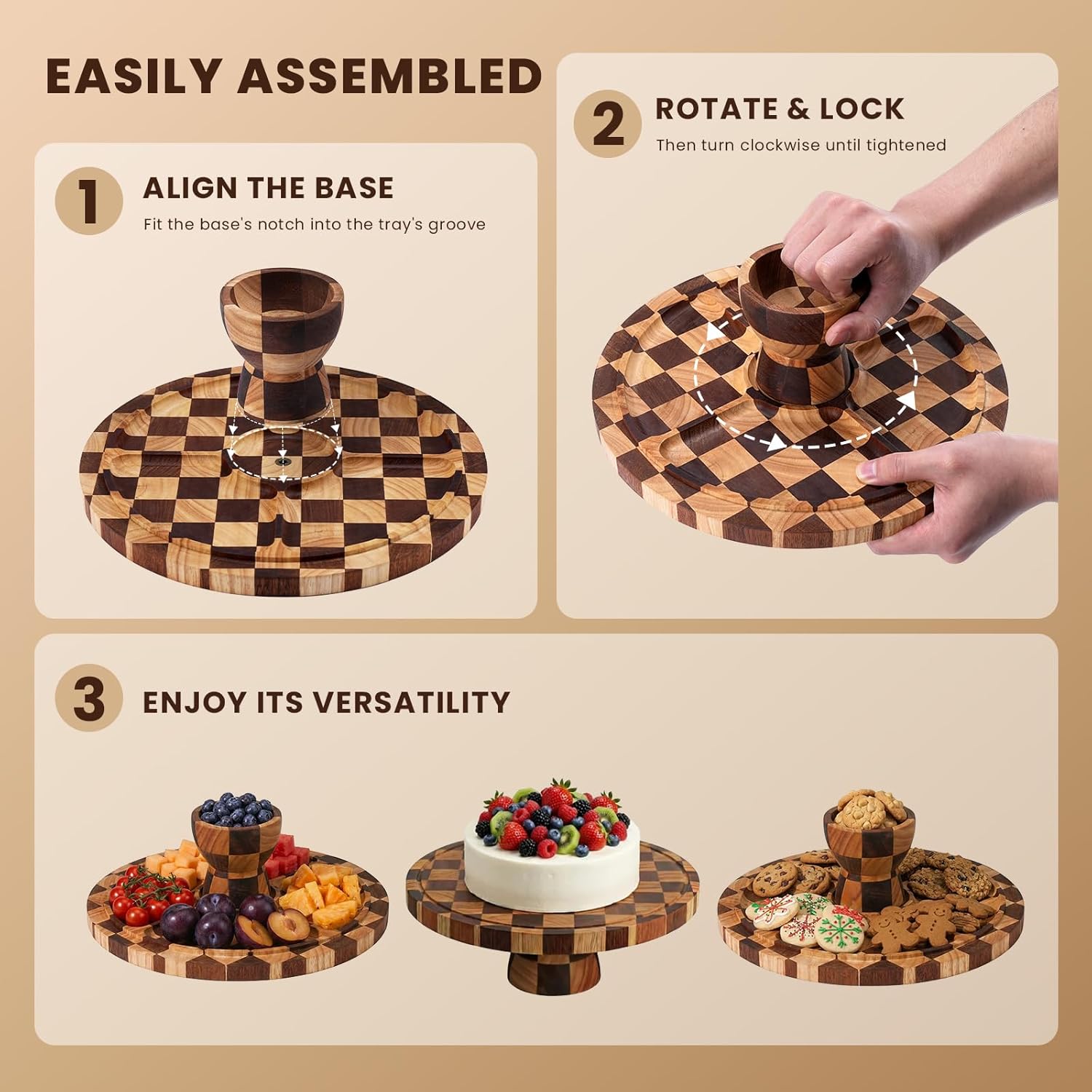 EASILY ASSEMBLED

1 ALIGN THE BASE

Fit the base's notch into the tray's groove

2 ROTATE & LOCK

Then turn clockwise until tightened

3 ENJOY ITS VERSATILITY