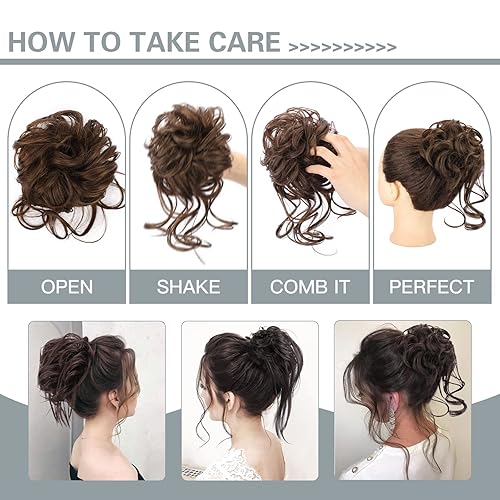 HOW TO TAKE CARE >>>>>>>>>>>

OPEN

SHAKE

COMB IT

PERFECT