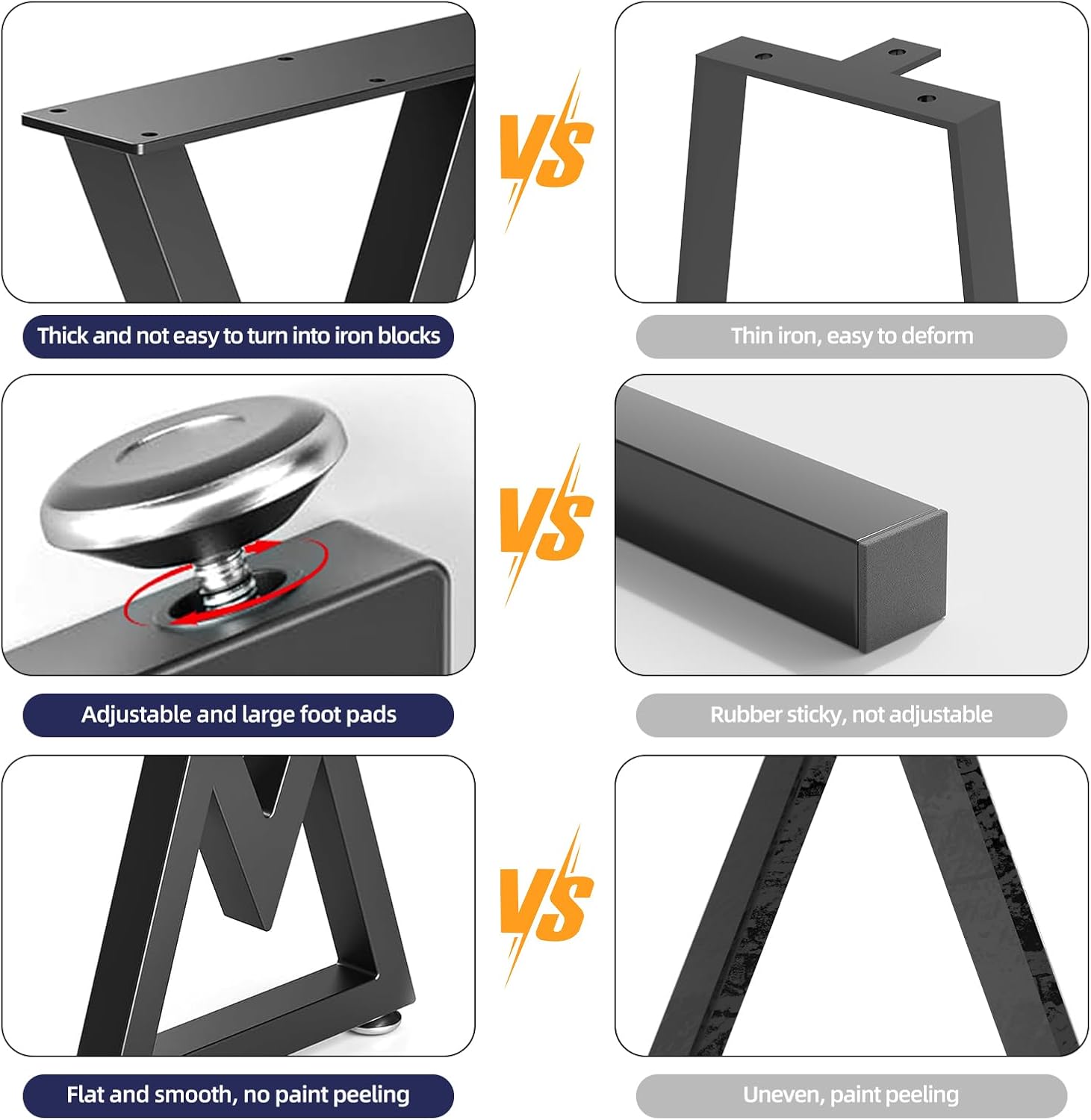 VS

Thick and not easy to turn into iron blocks

Thin iron, easy to deform

VS

Adjustable and large foot pads

Rubber sticky, not adjustable

VS

Flat and smooth, no paint peeling

Uneven, paint peeling