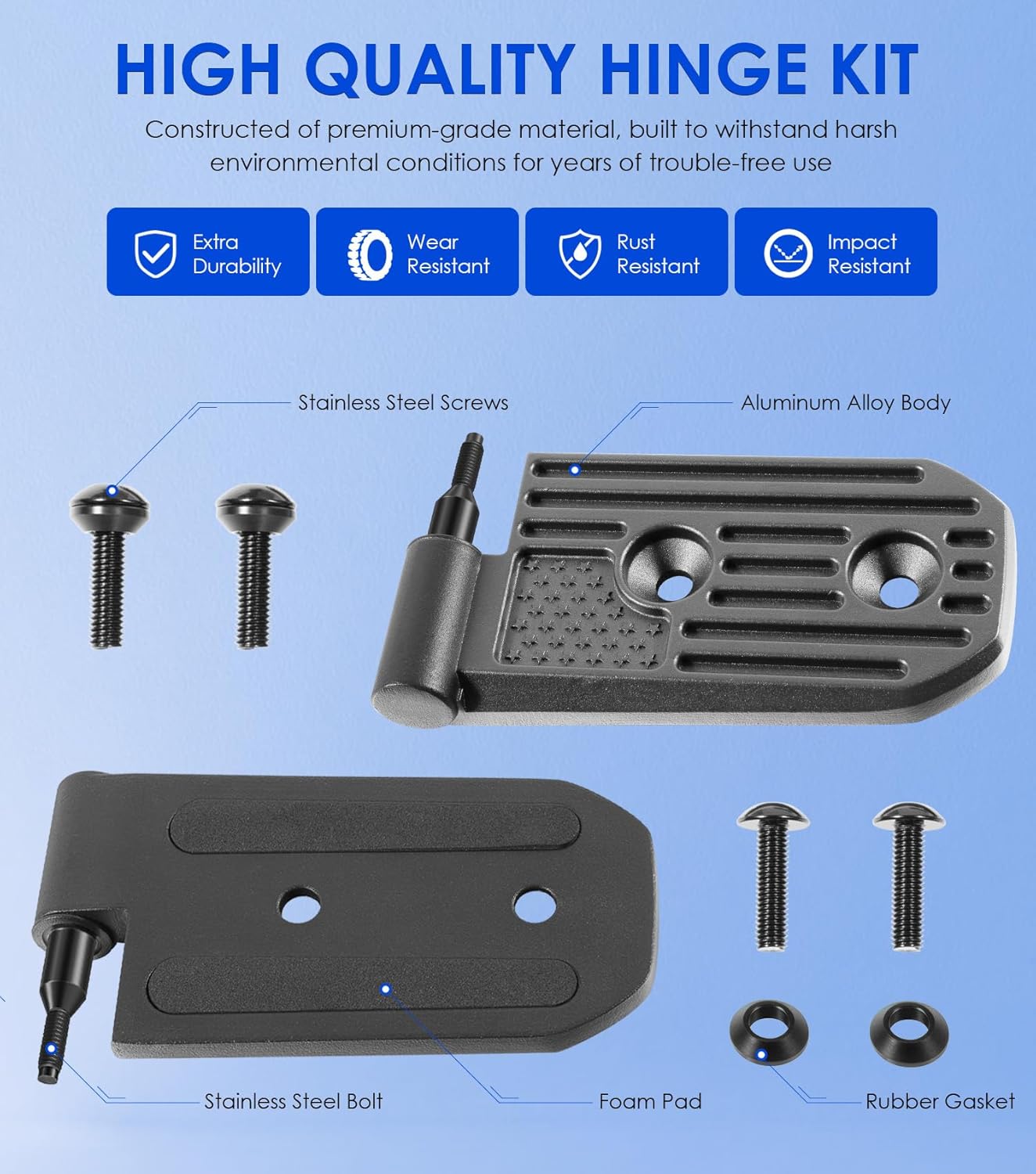 HIGH QUALITY HINGE KIT

Constructed of premium-grade material, built to withstand harsh environmental conditions for years of trouble-free use

Extra Durability

Wear Resistant

Rust Resistant

Impact Resistant

Stainless Steel Screws

Aluminum Alloy Body

Stainless Steel Bolt

Foam Pad

Rubber Gasket