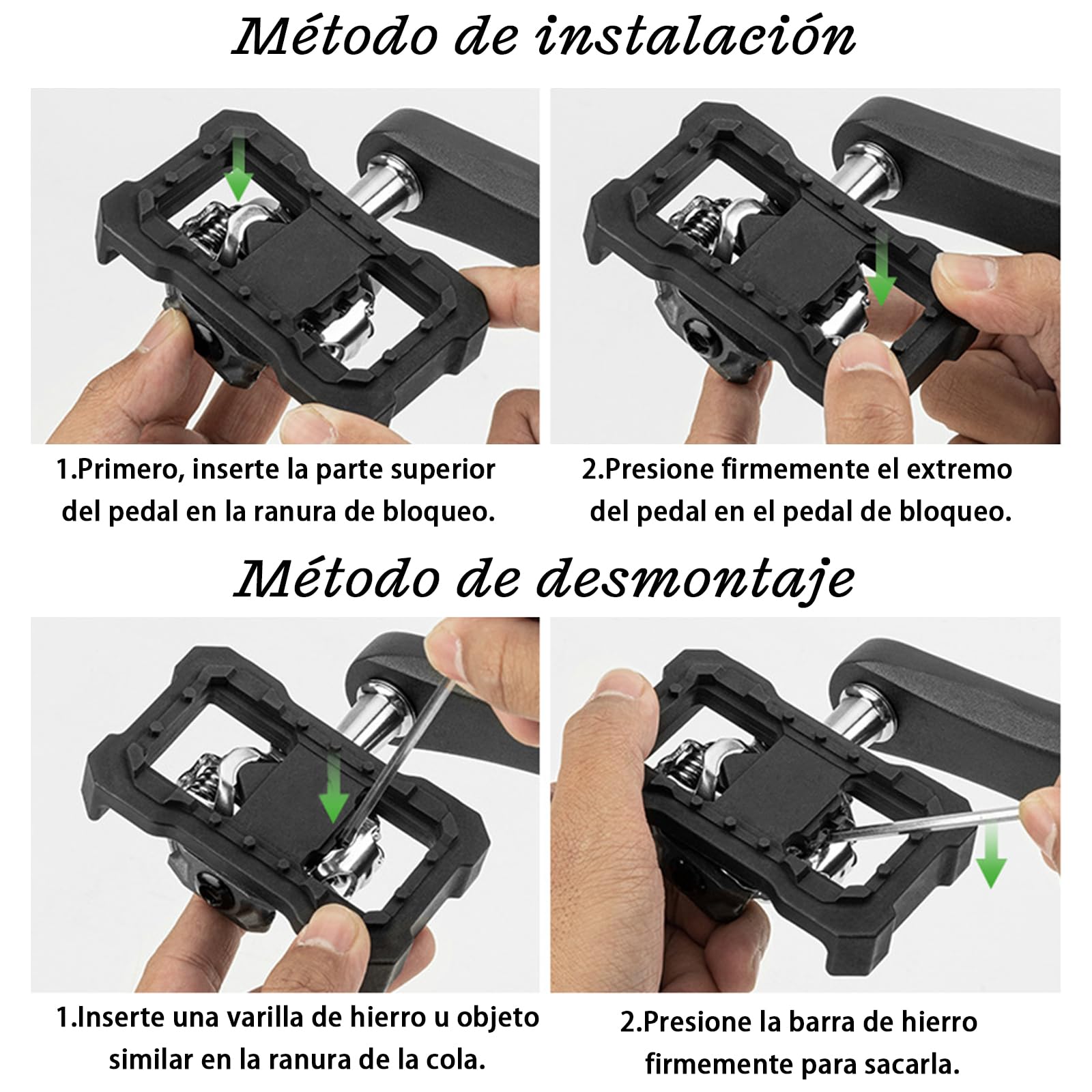 Método de instalación

1.Primero, inserte la parte superior del pedal en la ranura de bloqueo.

2.Presione firmemente el extremo del pedal en el pedal de bloqueo.

Método de desmontaje

1.Inserte una varilla de hierro u objeto similar en la ranura de la cola.

2.Presione la barra de hierro firmemente para sacarla.