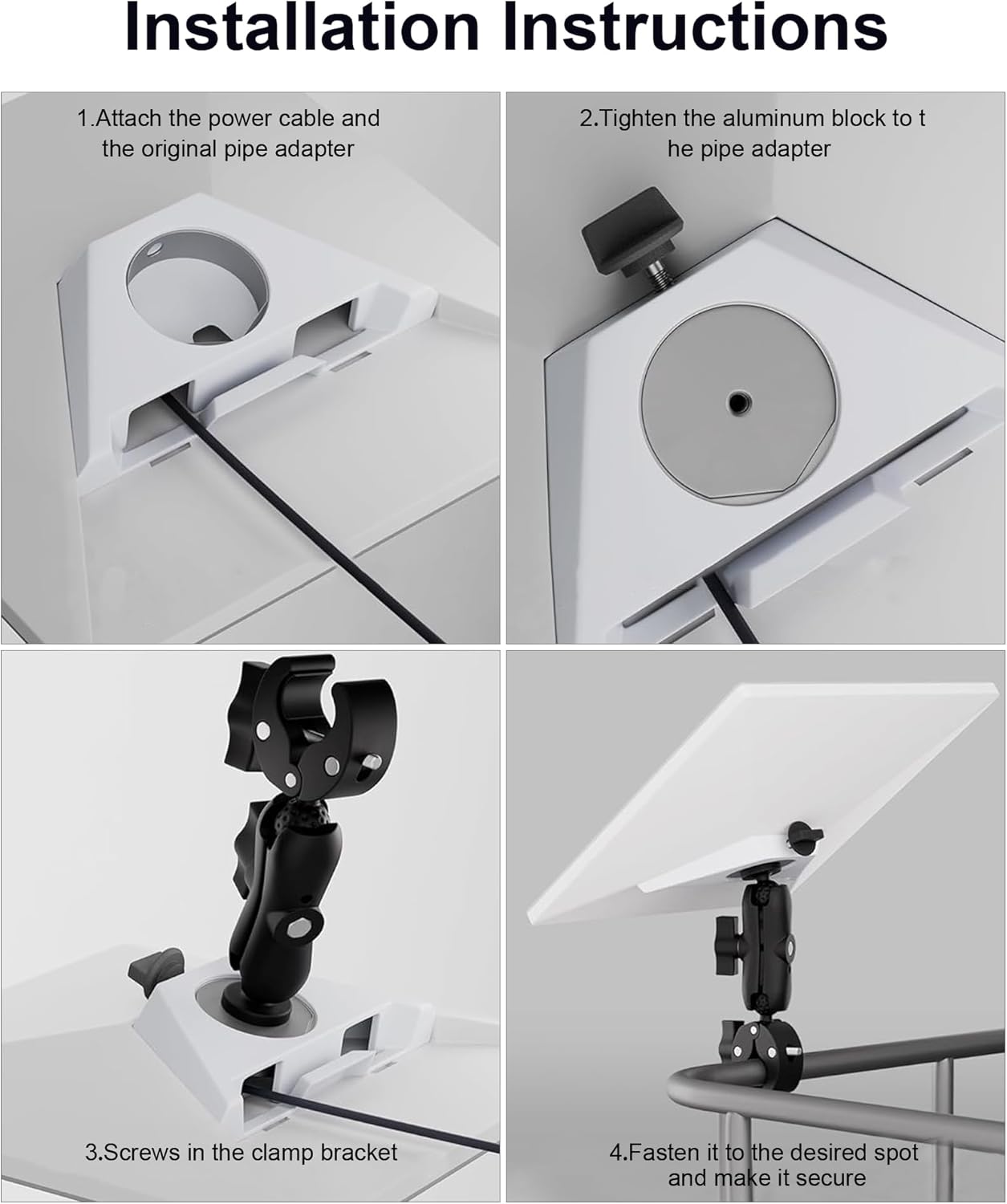 Installation Instructions

1.Attach the power cable and the original pipe adapter

2.Tighten the aluminum block to t he pipe adapter

3.Screws in the clamp bracket

4.Fasten it to the desired spot and make it secure