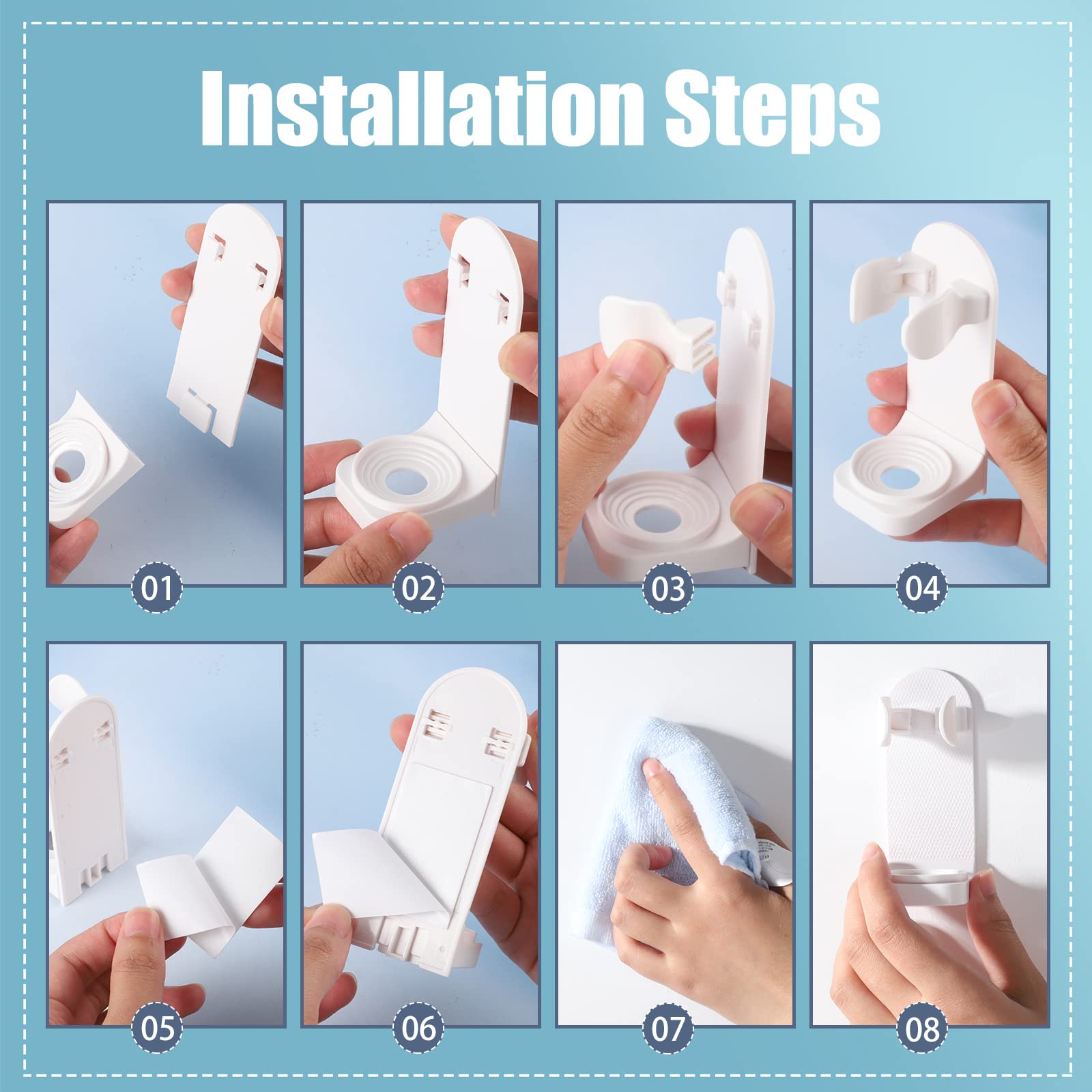 Installation Steps

01

02

03

04

05

06

07

08