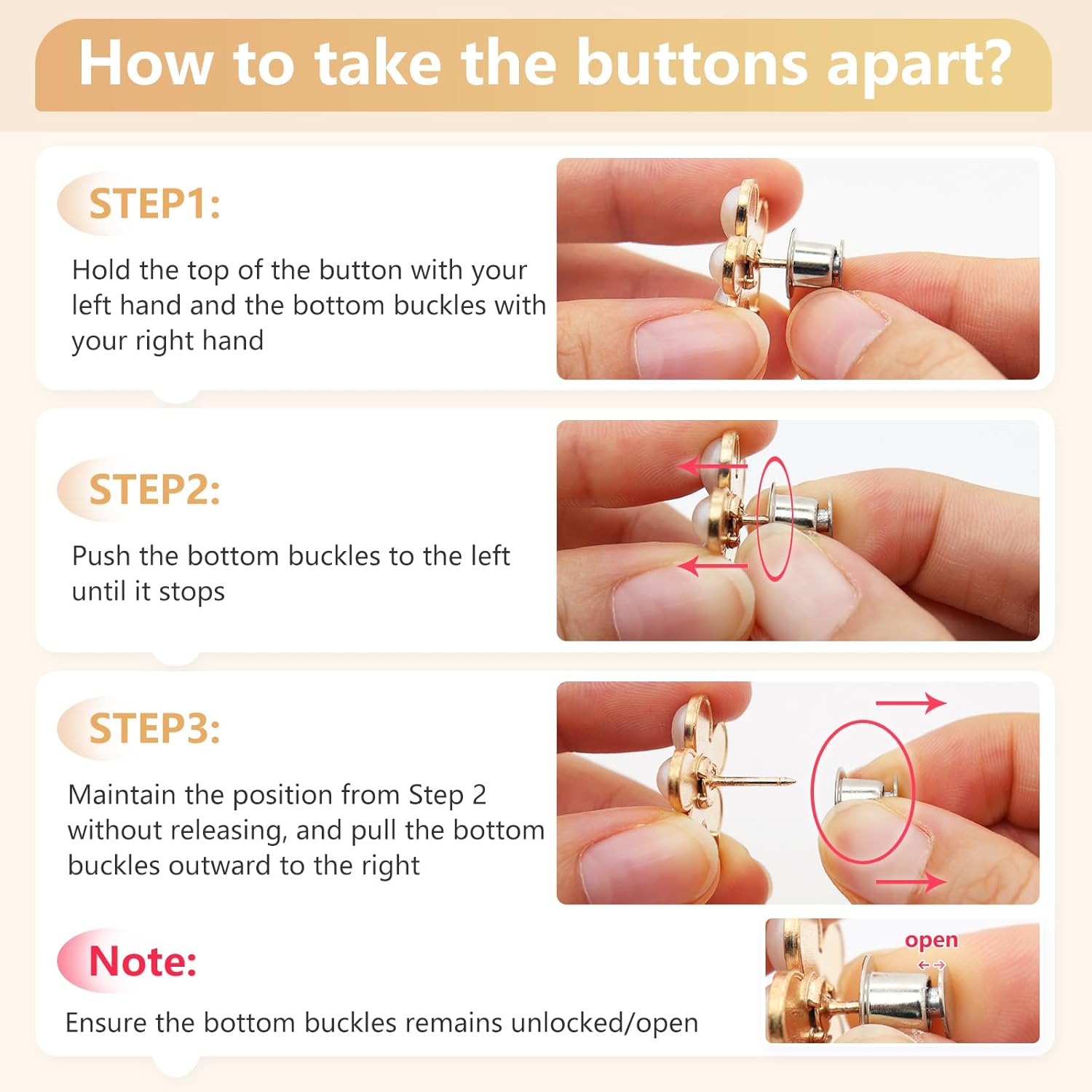 How to take the buttons apart?

STEP1:

Hold the top of the button with your left hand and the bottom buckles with your right hand

STEP2:

Push the bottom buckles to the left until it stops

STEP3:

Maintain the position from Step 2 without releasing, and pull the bottom buckles outward to the right

Note:

Ensure the bottom buckles remains unlocked/open

open