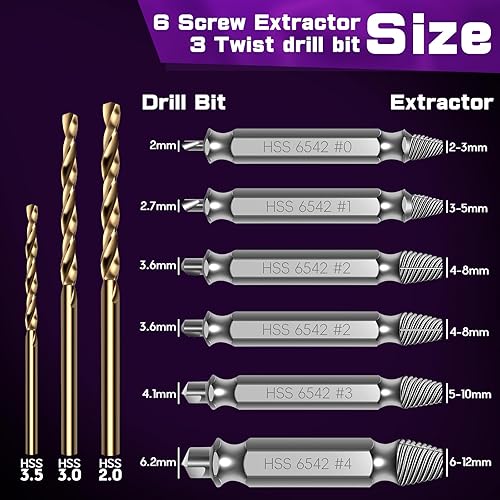 6 Screw Extractor
3 Twist drill bit
Size

Drill Bit
Extractor

2mm
HSS 6542 #0
2-3mm

2.7mm
HSS 6542 #1
3-5mm

3.6mm
HSS 6542 #2
4-8mm

3.6mm
HSS 6542 #2
4-8mm

4.1mm
HSS 6542 #3
5-10mm

6.2mm
HSS 6542 #4
6-12mm

HSS
3.5

HSS
3.0

HSS
2.0