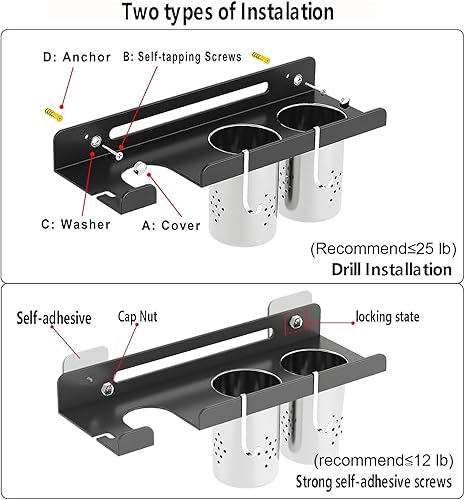 Two types of Instalation

D: Anchor

B: Self-tapping Screws

C: Washer

A: Cover

(Recommend≤25 lb)

Drill Installation

Self-adhesive

Cap Nut

locking state

(recommend≤12 lb)

Strong self-adhesive screws