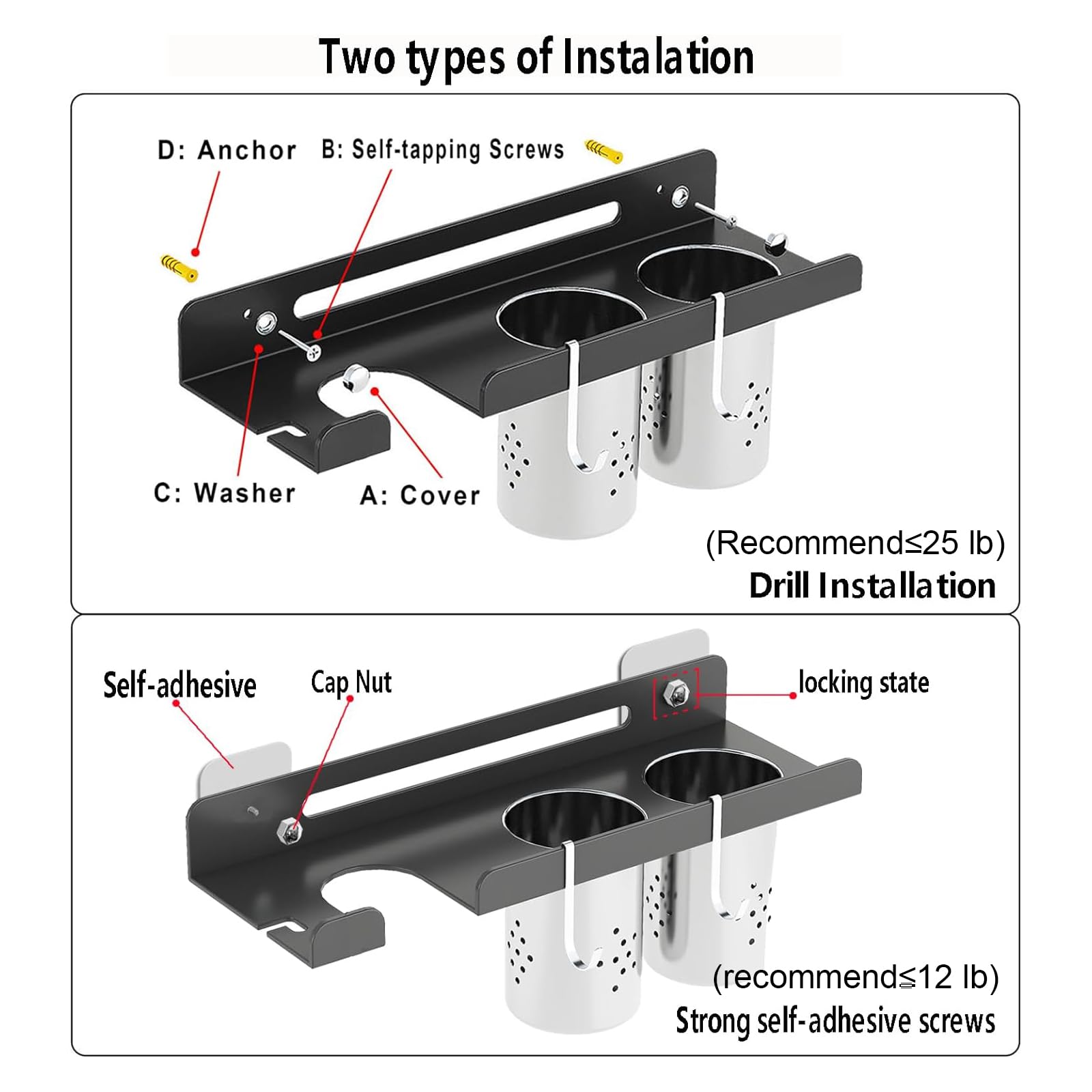 Two types of Instalation

D: Anchor

B: Self-tapping Screws

C: Washer

A: Cover

(Recommend≤25 lb)

Drill Installation

Self-adhesive

Cap Nut

locking state

(recommend≦12 lb)

Strong self-adhesive screws