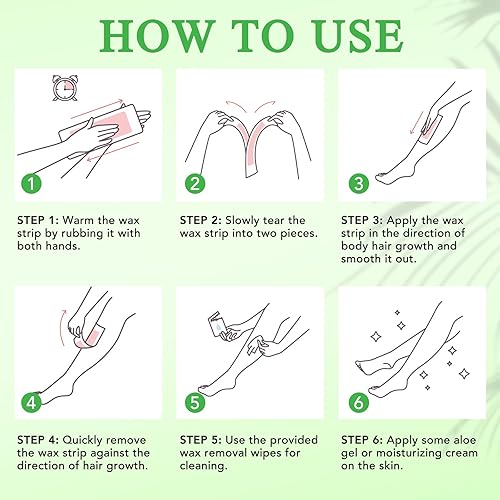 HOW TO USE

1

STEP 1: Warm the wax strip by rubbing it with both hands.

2

STEP 2: Slowly tear the wax strip into two pieces.

3

STEP 3: Apply the wax strip in the direction of body hair growth and smooth it out.

4

STEP 4: Quickly remove the wax strip against the direction of hair growth.

5

STEP 5: Use the provided wax removal wipes for cleaning.

6

STEP 6: Apply some aloe gel or moisturizing cream on the skin.