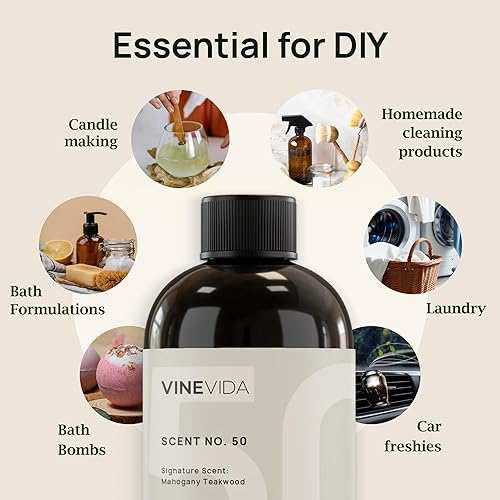 Essential for DIY

Candle making

Homemade cleaning products

Bath Formulations

Laundry

Bath Bombs

Car freshies

VINEVIDA

SCENT NO. 50

Signature Scent: Mahogany Teakwood