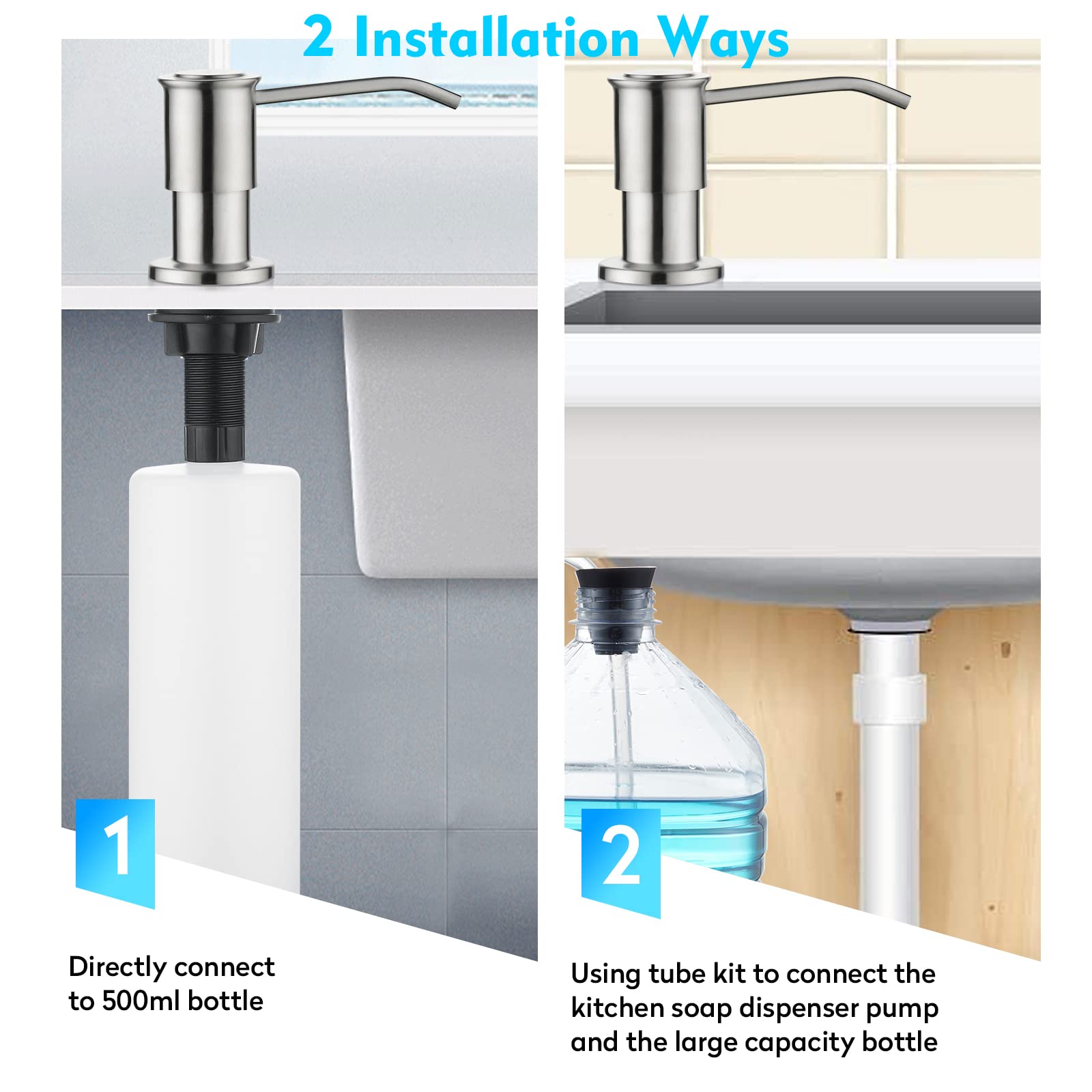 2 Installation Ways

1

Directly connect to 500ml bottle

2

Using tube kit to connect the kitchen soap dispenser pump and the large capacity bottle