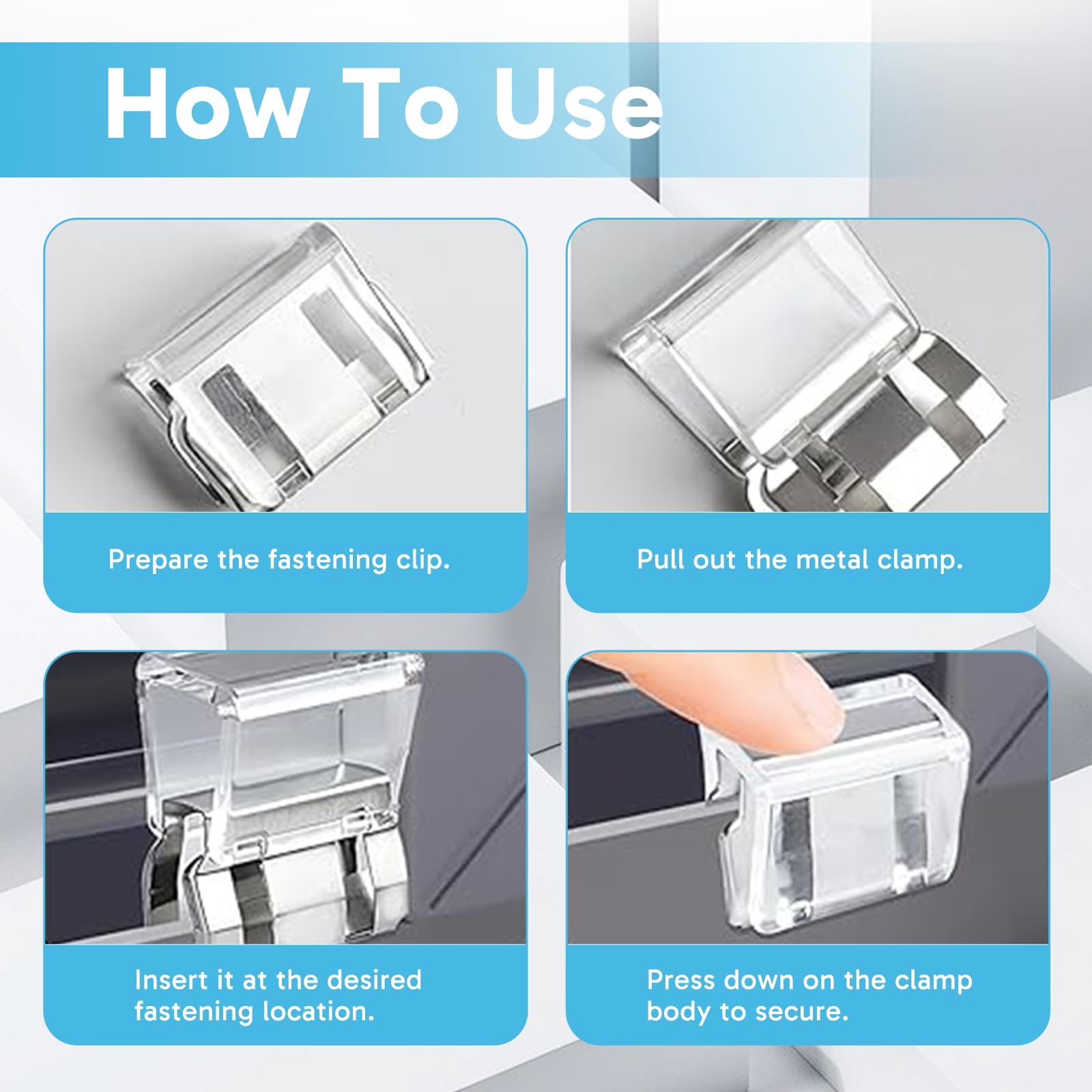 How To Use

Prepare the fastening clip.

Pull out the metal clamp.

Insert it at the desired fastening location.

Press down on the clamp body to secure.