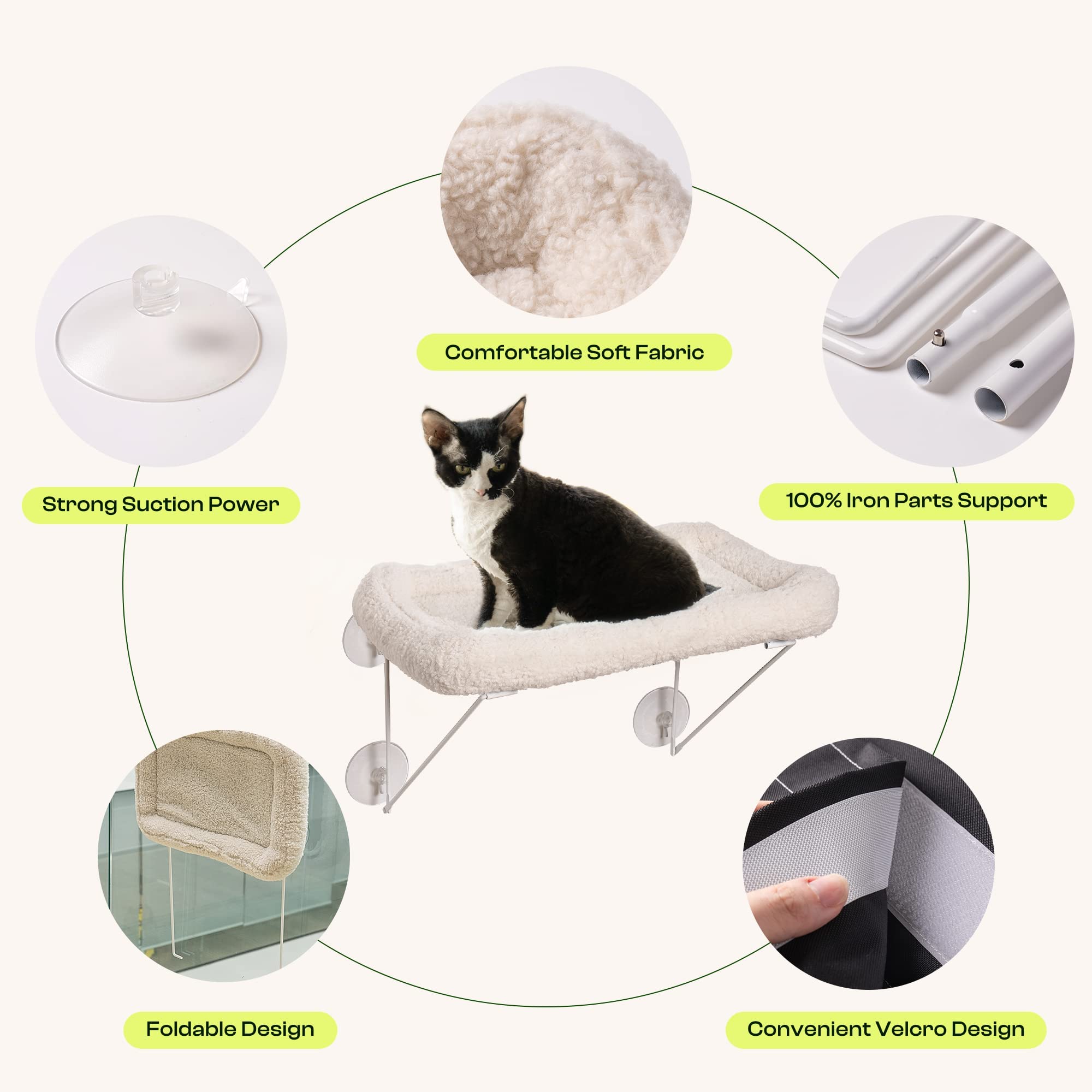 Comfortable Soft Fabric

Strong Suction Power

100% Iron Parts Support

Foldable Design

Convenient Velcro Design