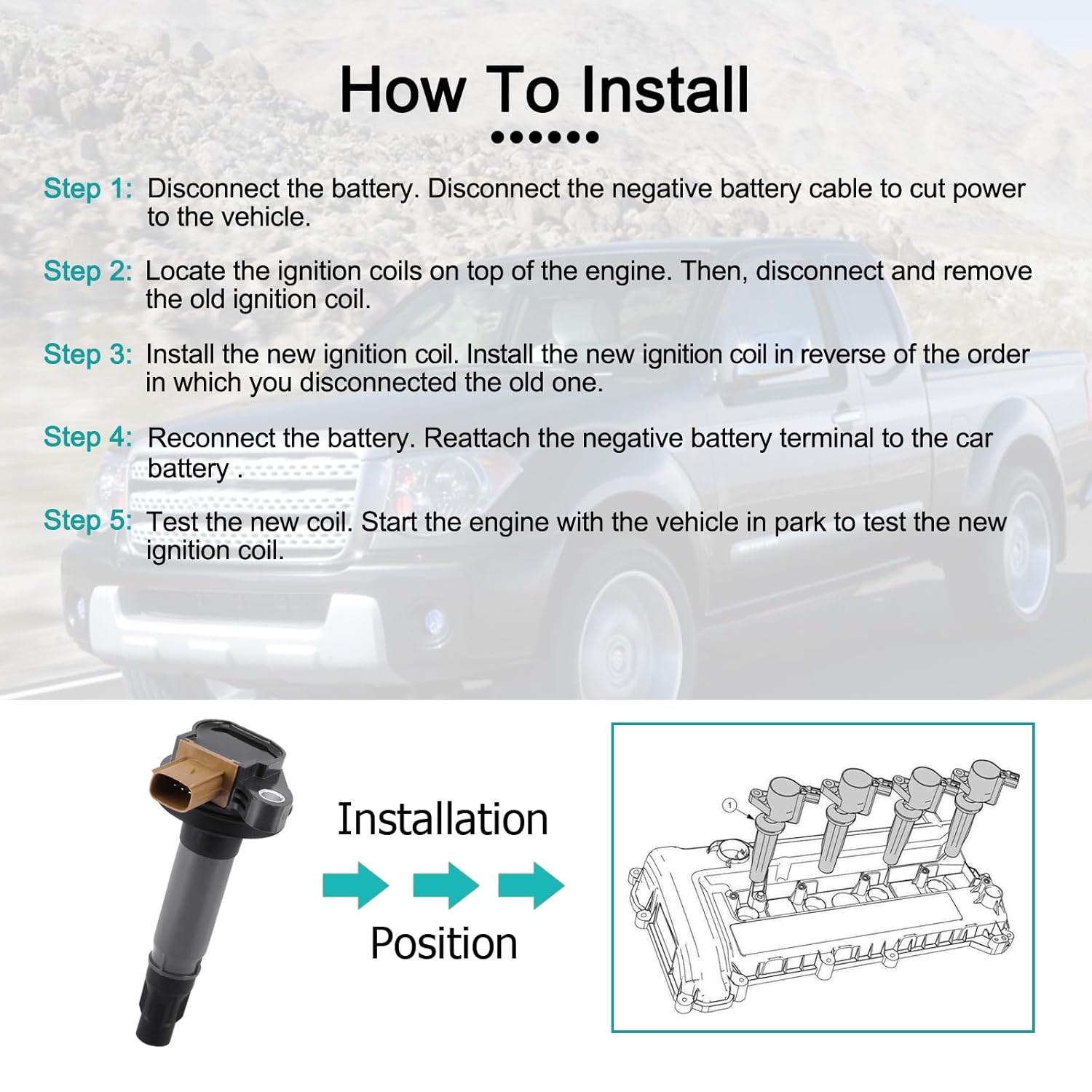 How To Install

Step 1: Disconnect the battery. Disconnect the negative battery cable to cut power to the vehicle.

Step 2: Locate the ignition coils on top of the engine. Then, disconnect and remove the old ignition coil.

Step 3: Install the new ignition coil. Install the new ignition coil in reverse of the order in which you disconnected the old one.

Step 4: Reconnect the battery. Reattach the negative battery terminal to the car battery .

Step 5: Test the new coil. Start the engine with the vehicle in park to test the new ignition coil.

Installation

Position

1