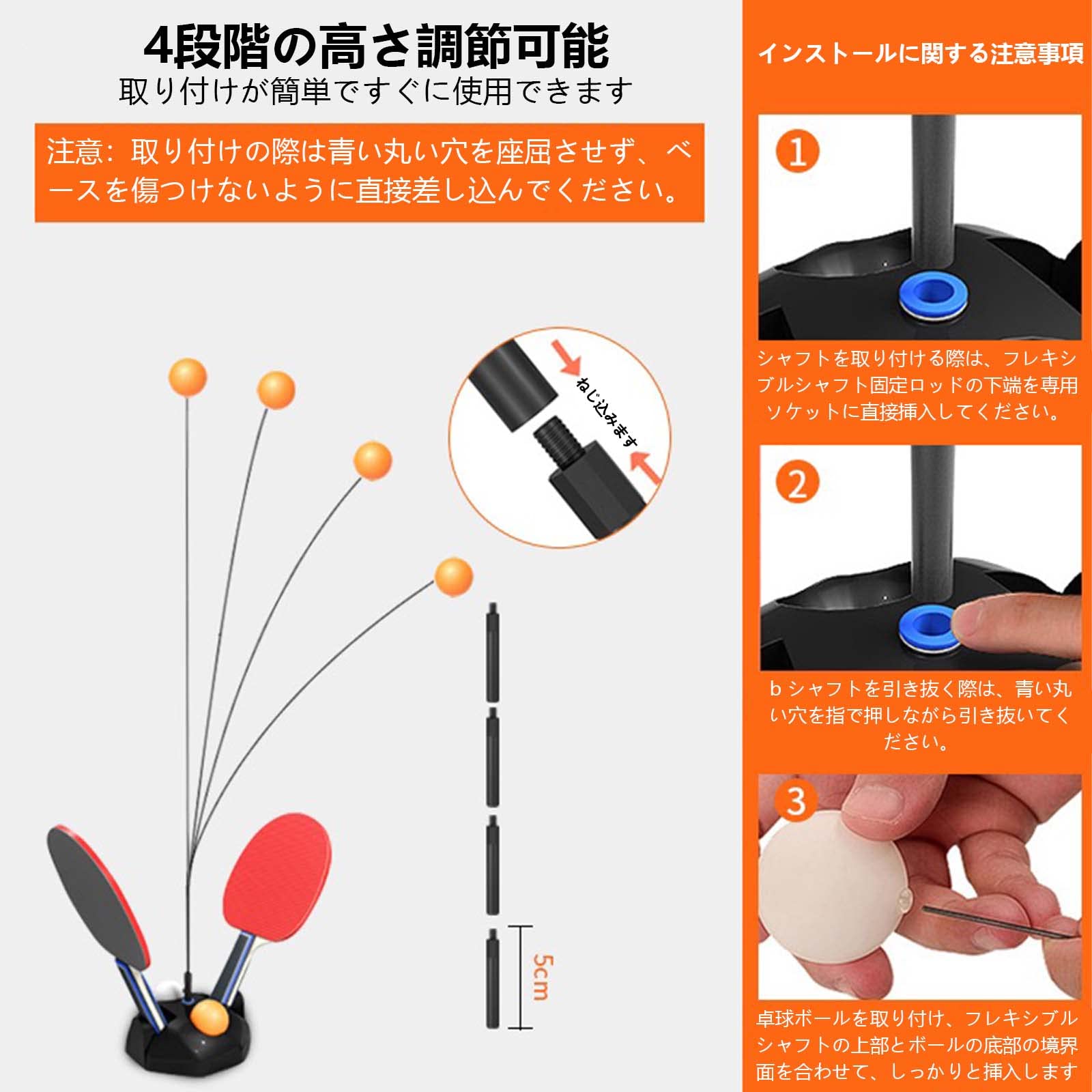 4段階の高さ調節可能
取り付けが簡単ですぐに使用できます

注意：取り付けの際は青い丸い穴を座屈させず、ベースを傷つけないように直接差し込んでください。

ねじ込みます

5cm

インストールに関する注意事項

1

シャフトを取り付ける際は、フレキシブルシャフト固定ロッドの下端を専用ソケットに直接挿入してください。

2

b シャフトを引き抜く際は、青い丸い穴を指で押しながら引き抜いてください。

3

卓球ボールを取り付け、フレキシブルシャフトの上部とボールの底部の境界面を合わせて、しっかりと挿入します