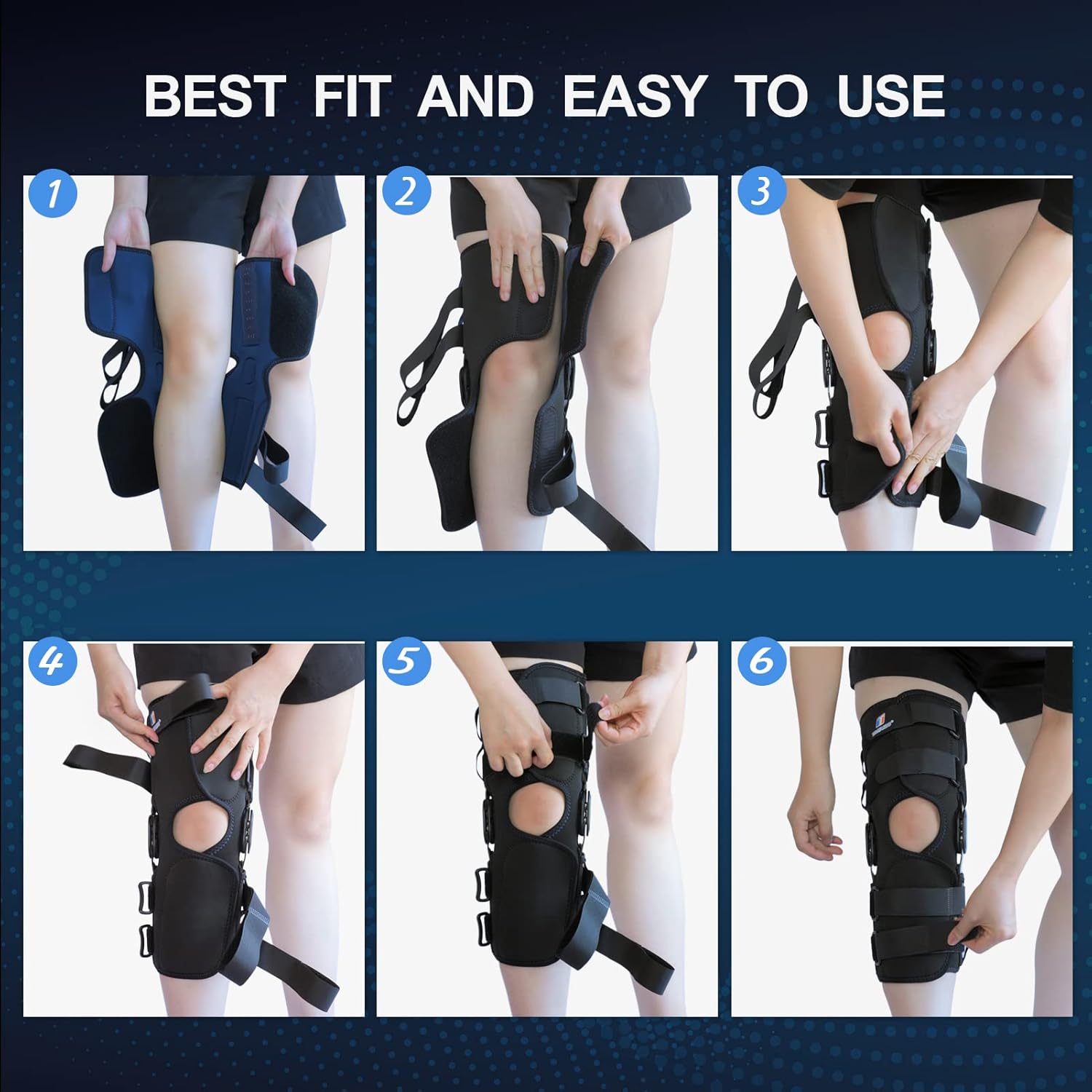 BEST FIT AND EASY TO USE

1

2

3

4

5

6