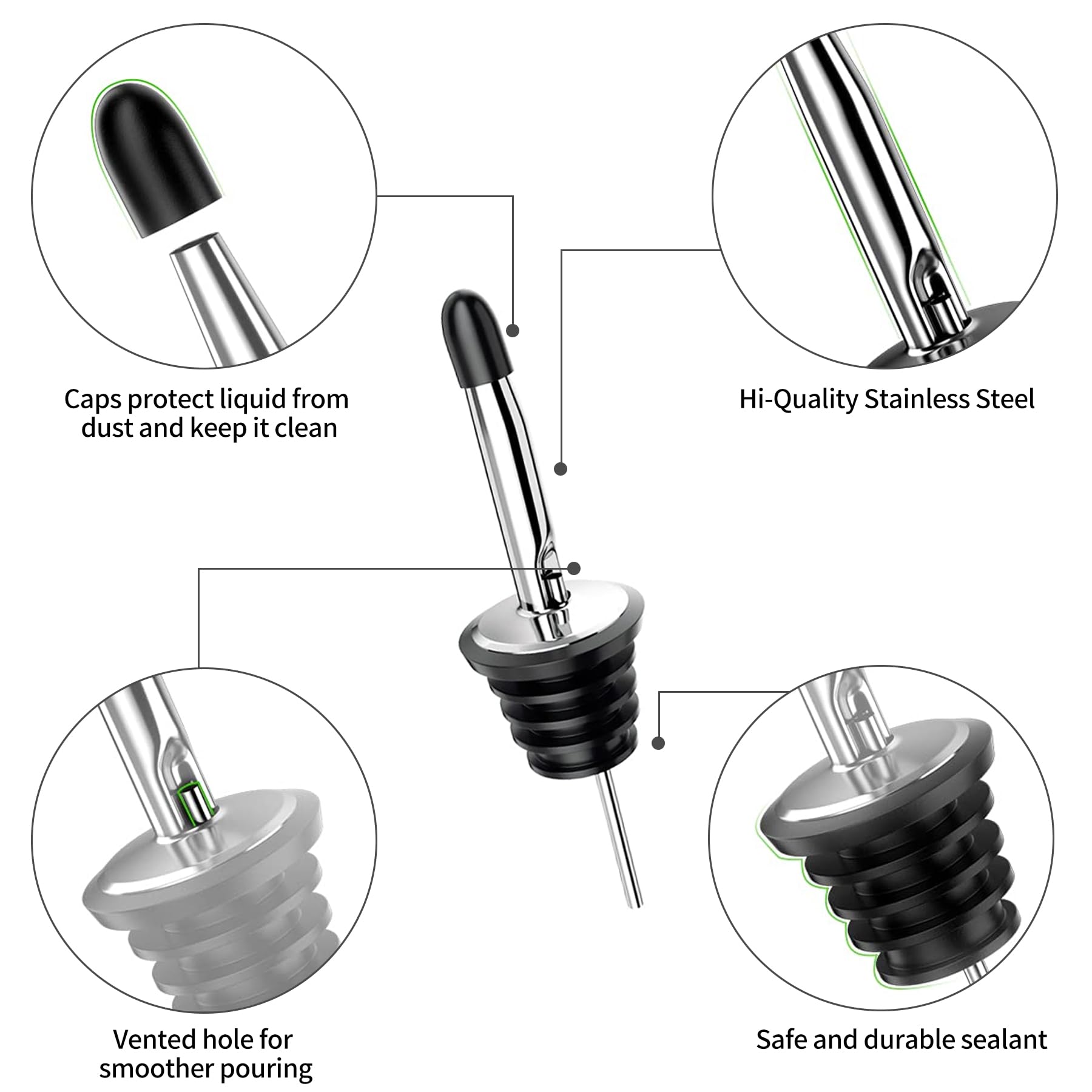 Caps protect liquid from dust and keep it clean

Hi-Quality Stainless Steel

Vented hole for smoother pouring

Safe and durable sealant