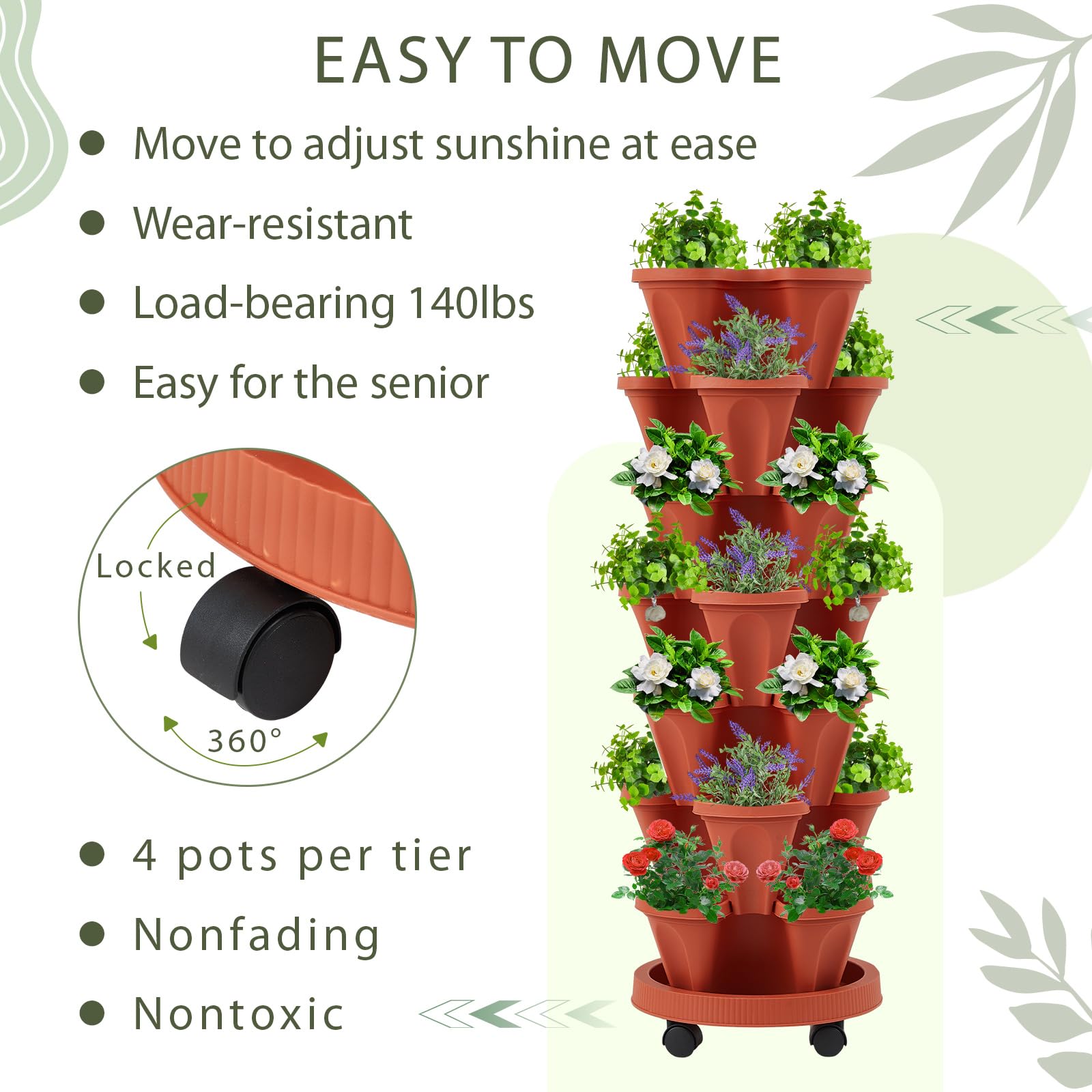 EASY TO MOVE

● Move to adjust sunshine at ease

● Wear-resistant

● Load-bearing 140lbs

● Easy for the senior

Locked

360°

● 4 pots per tier

● Nonfading

● Nontoxic