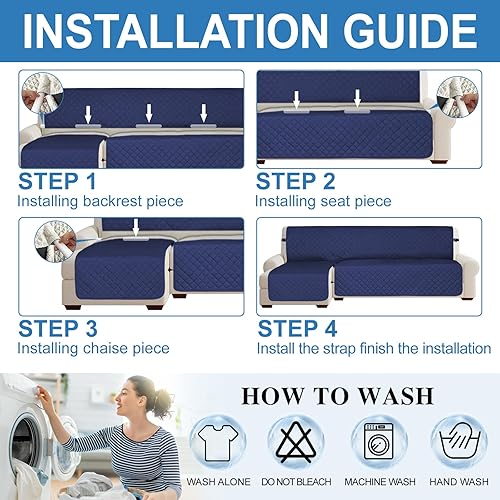 INSTALLATION GUIDE

STEP 1
Installing backrest piece

STEP 2
Installing seat piece

STEP 3
Installing chaise piece

STEP 4
Install the strap finish the installation

HOW TO WASH

WASH ALONE

DO NOT BLEACH

MACHINE WASH

HAND WASH