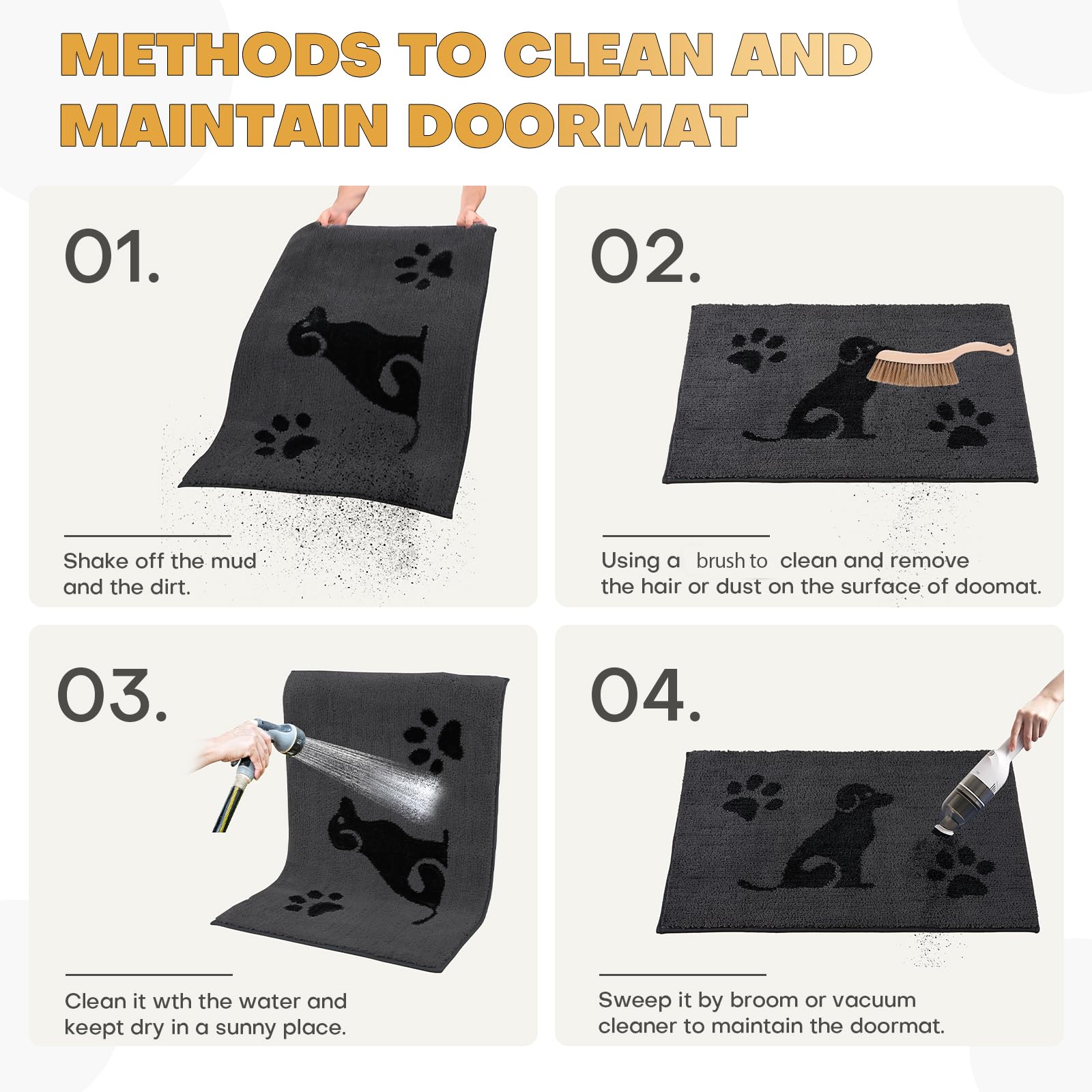 METHODS TO CLEAN AND MAINTAIN DOORMAT

01.

Shake off the mud and the dirt.

02.

Using a brush to clean and remove the hair or dust on the surface of doomat.

03.

Clean it wth the water and keept dry in a sunny place.

04.

Sweep it by broom or vacuum cleaner to maintain the doormat.