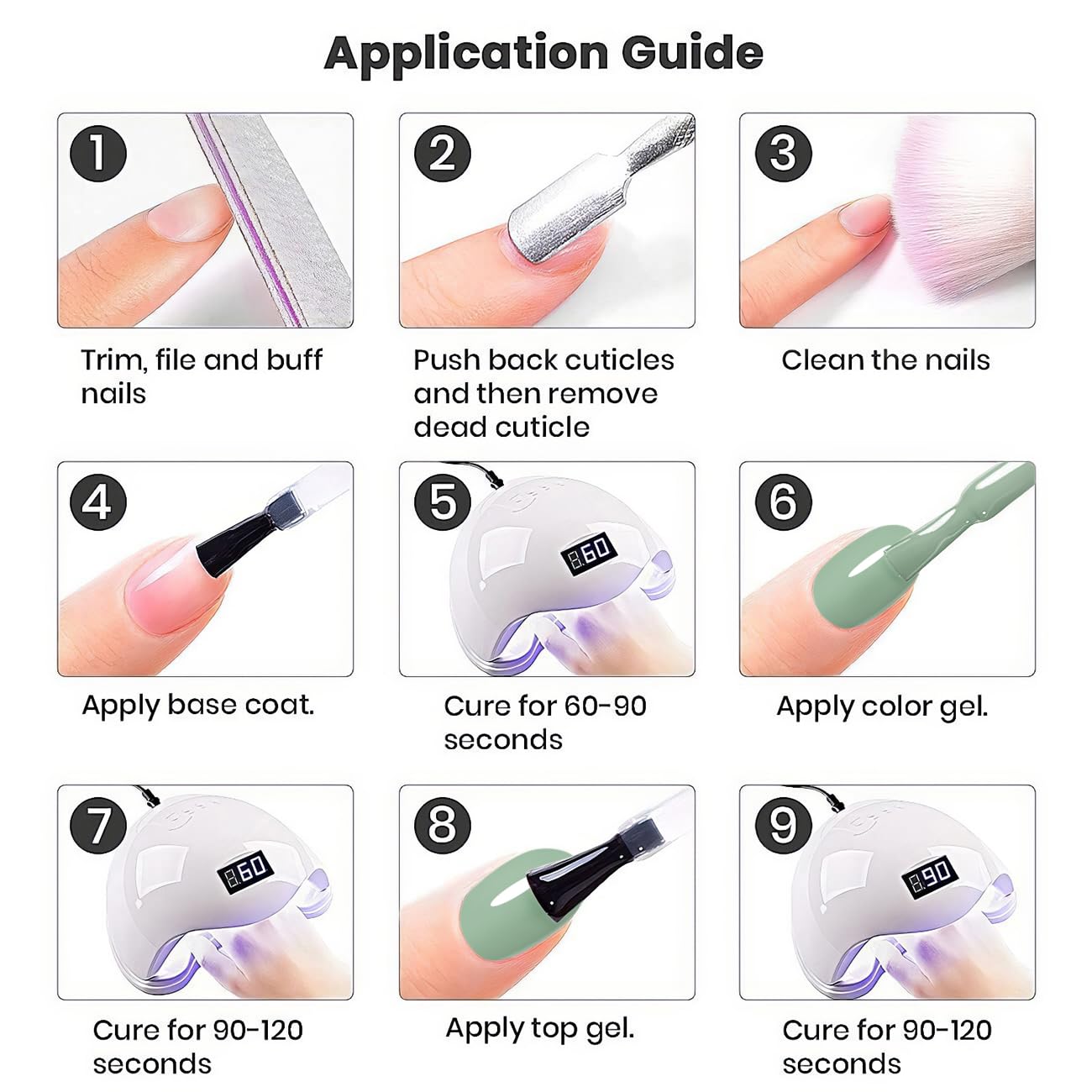 Application Guide

1

Trim, file and buff nails

2

Push back cuticles and then remove dead cuticle

3

Clean the nails

4

Apply base coat.

5

60

Cure for 60-90 seconds

6

Apply color gel.

7

60

Cure for 90-120 seconds

8

Apply top gel.

9

90

Cure for 90-120 seconds