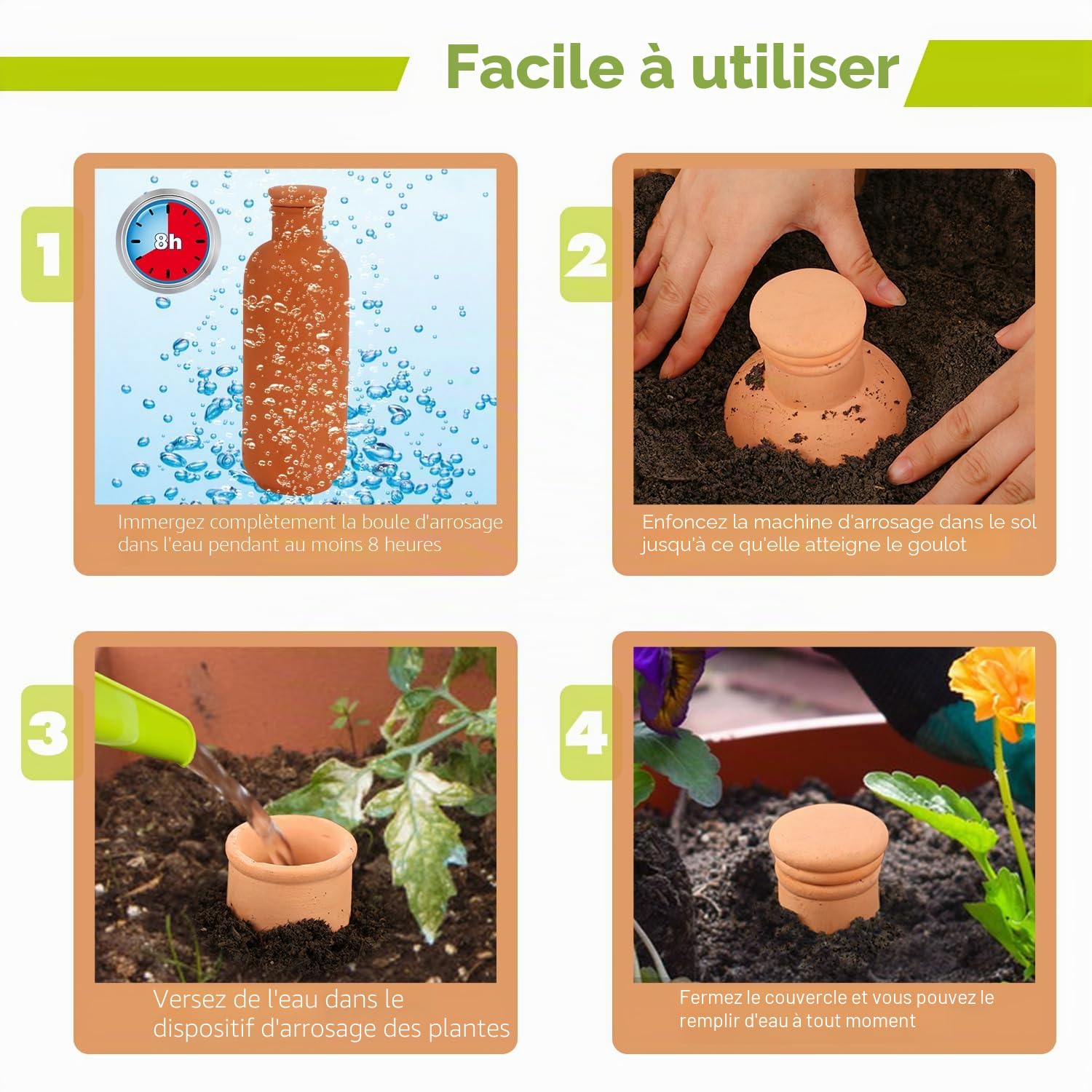 Facile à utiliser

1

8h

Immergez complètement la boule d'arrosage dans l'eau pendant au moins 8 heures

2

Enfoncez la machine d'arrosage dans le sol jusqu'à ce qu'elle atteigne le goulot

3

Versez de l'eau dans le dispositif d'arrosage des plantes

4

Fermez le couvercle et vous pouvez le remplir d'eau à tout moment