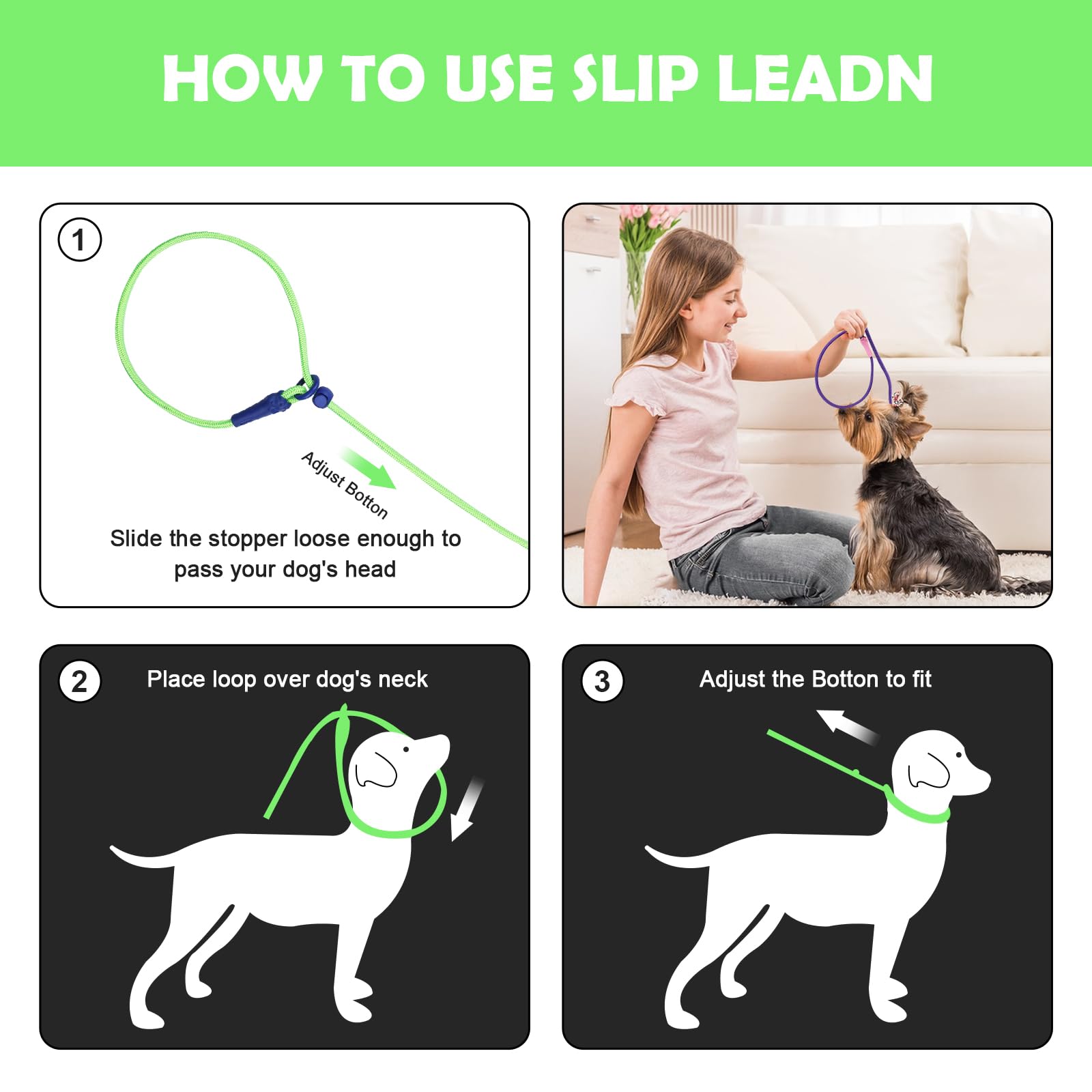 HOW TO USE SLIP LEADN

1

Adjust Botton

Slide the stopper loose enough to pass your dog's head

2 Place loop over dog's neck

3 Adjust the Botton to fit