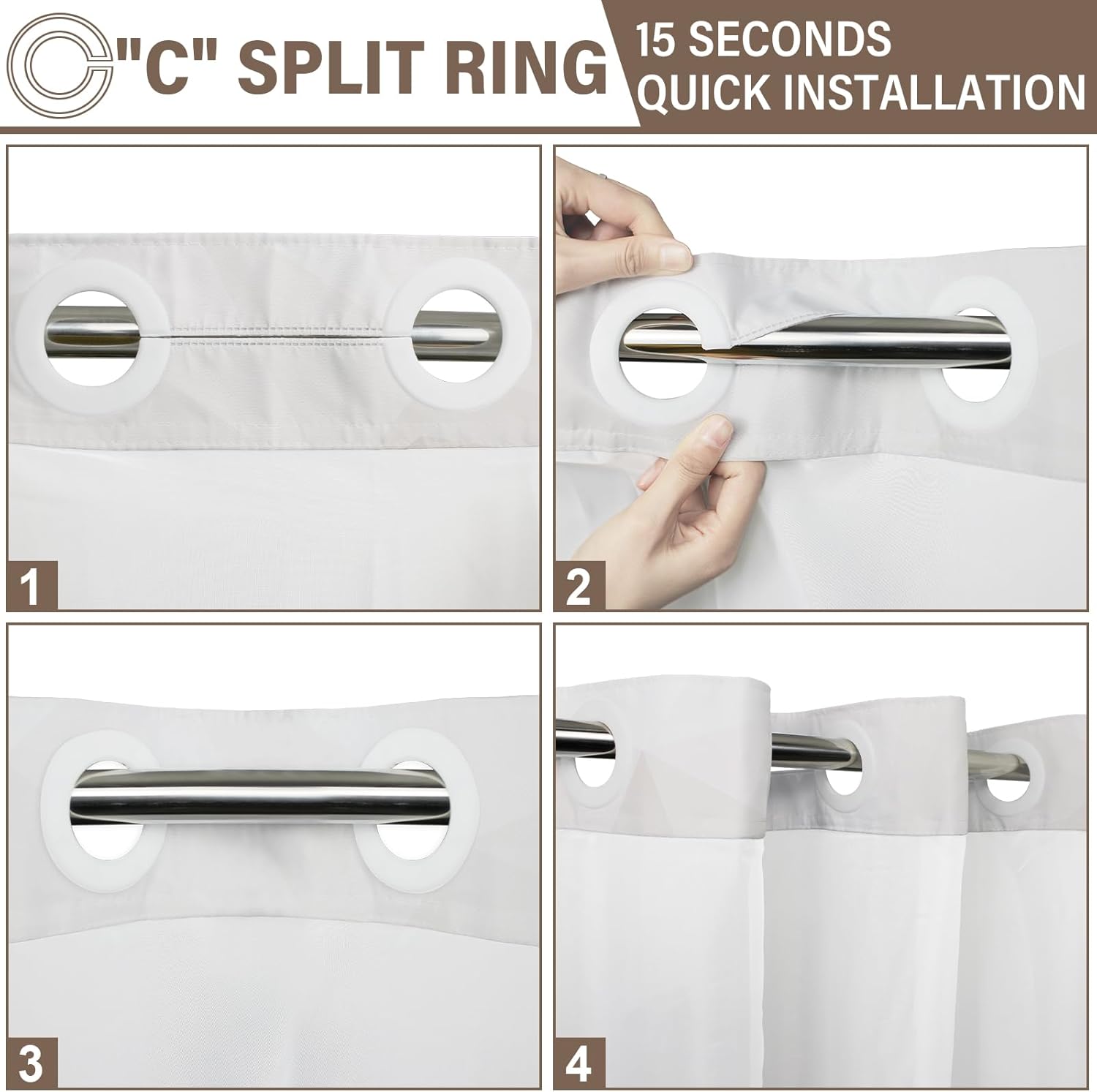 "C" SPLIT RING

15 SECONDS
QUICK INSTALLATION

1

2

3

4