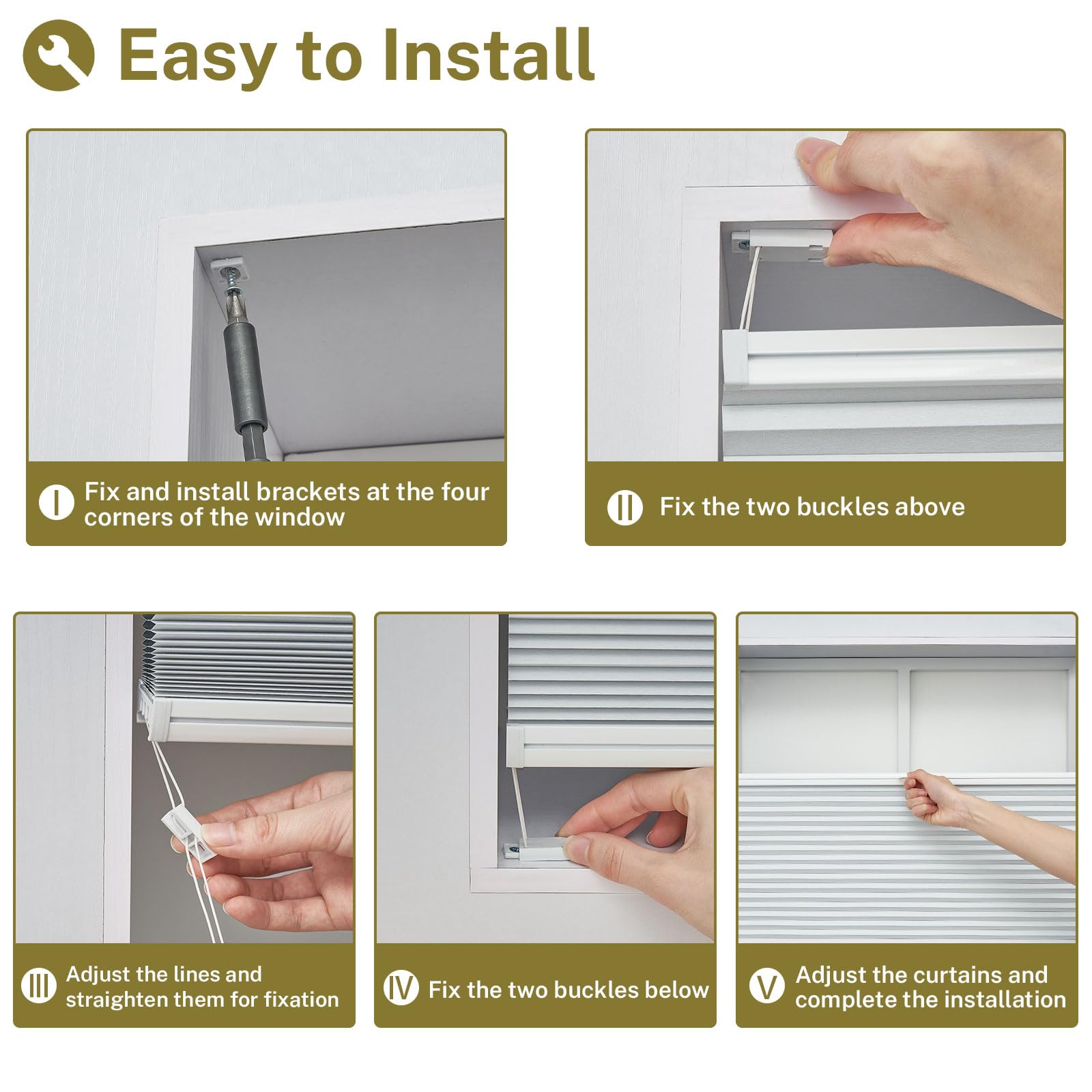 Easy to Install

I Fix and install brackets at the four corners of the window

II Fix the two buckles above

III Adjust the lines and straighten them for fixation

IV Fix the two buckles below

V Adjust the curtains and complete the installation