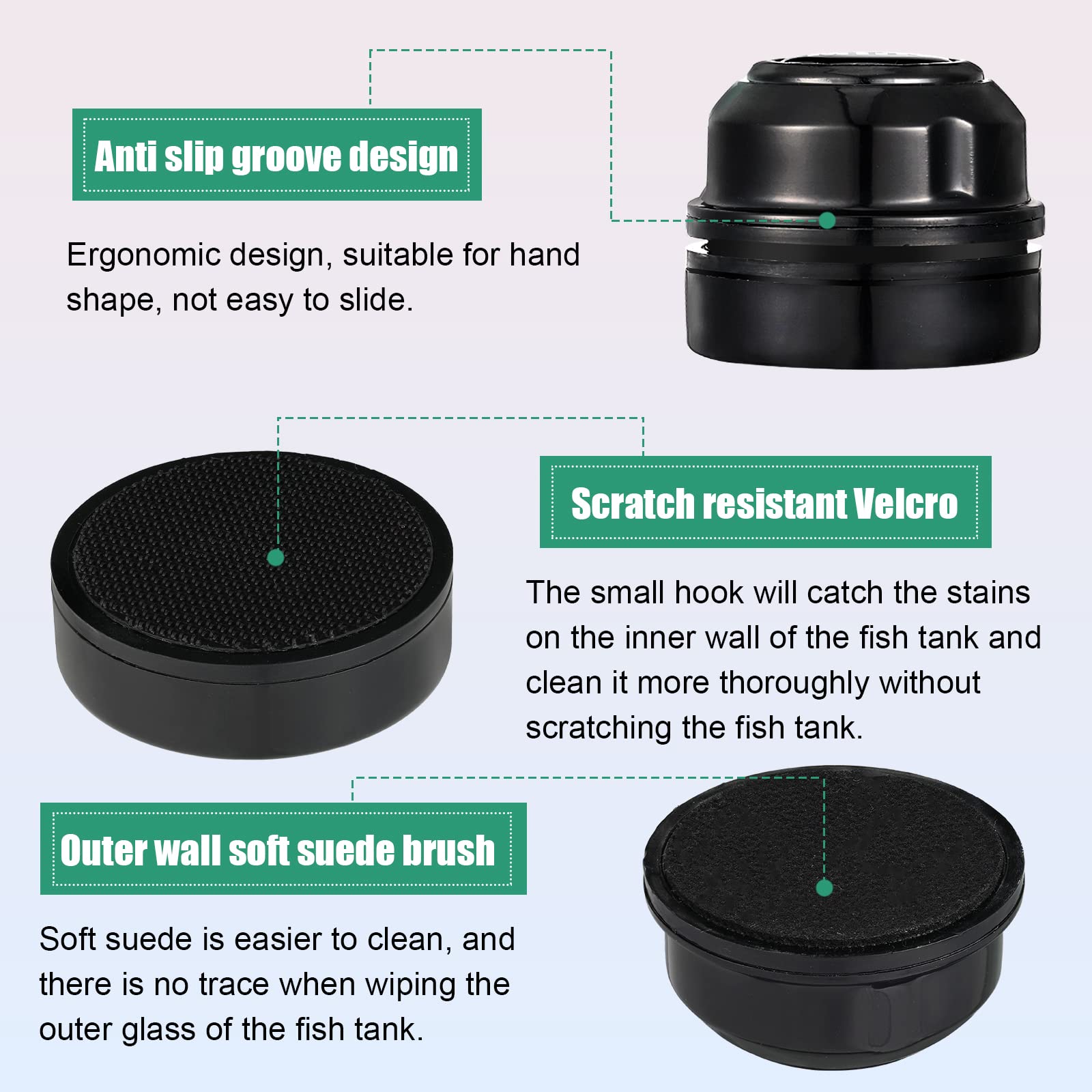 Anti slip groove design

Ergonomic design, suitable for hand shape, not easy to slide.

Scratch resistant Velcro

The small hook will catch the stains on the inner wall of the fish tank and clean it more thoroughly without scratching the fish tank.

Outer wall soft suede brush

Soft suede is easier to clean, and there is no trace when wiping the outer glass of the fish tank.