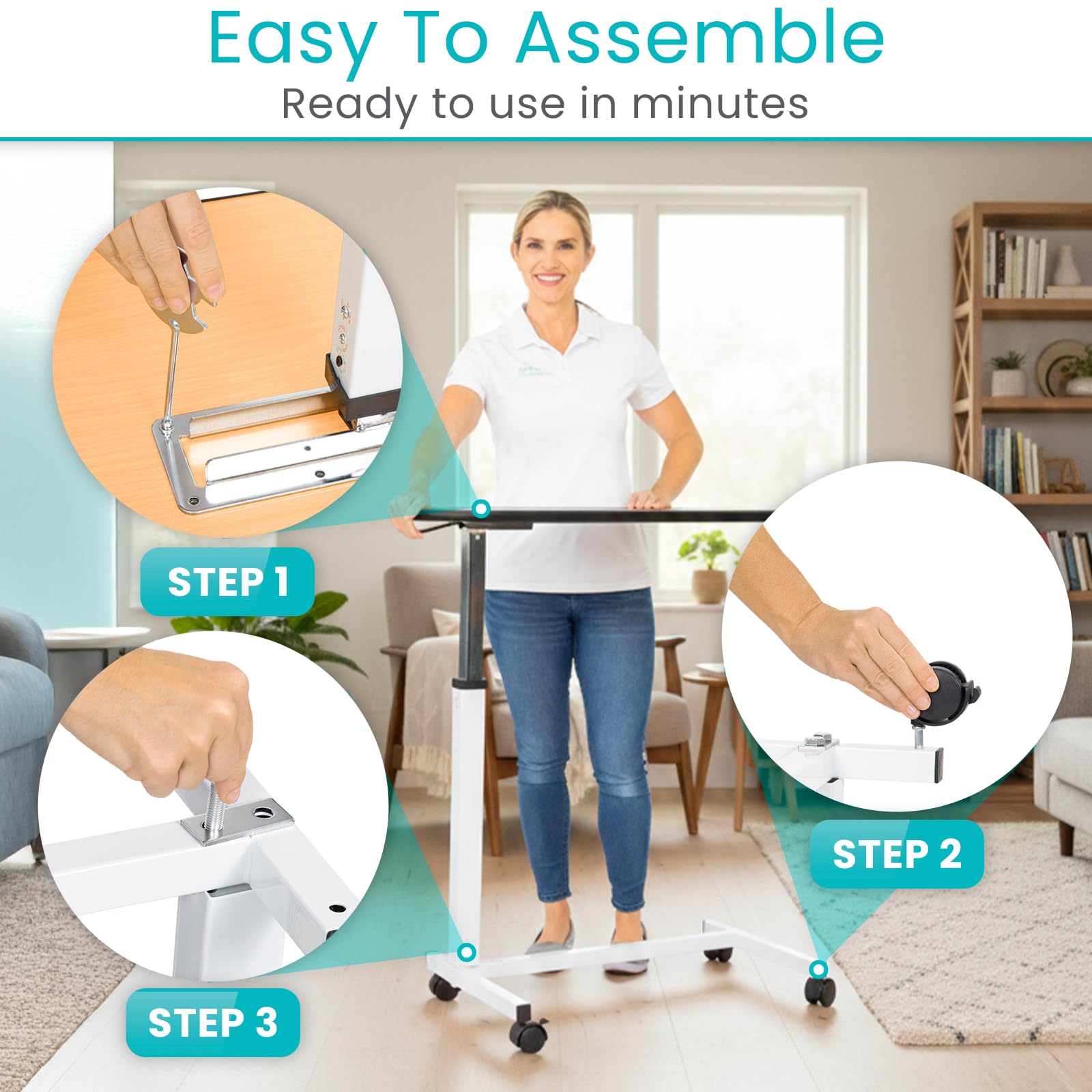 Easy To Assemble
Ready to use in minutes

STEP 1

STEP 2

STEP 3