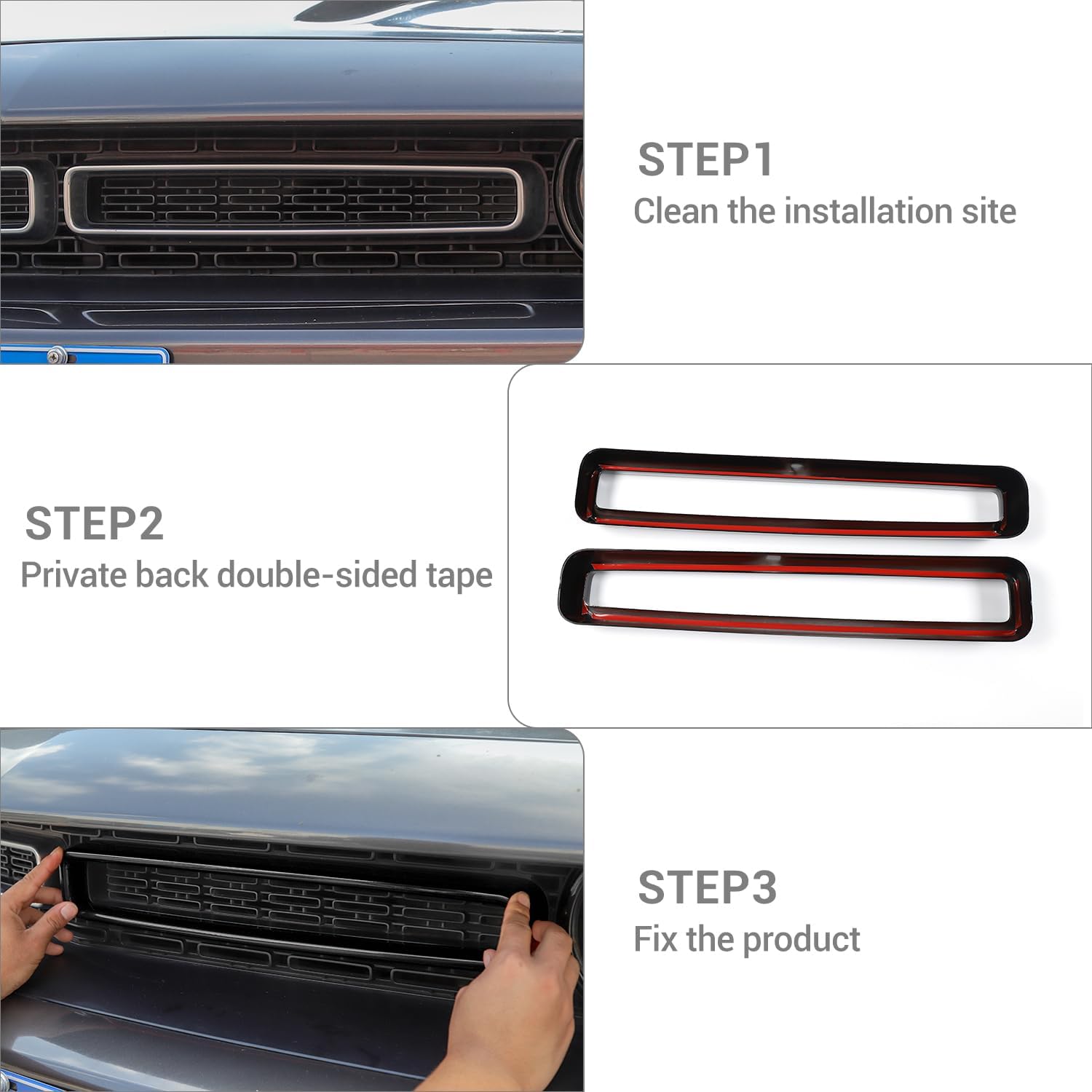 STEP1
Clean the installation site

STEP2
Private back double-sided tape

STEP3
Fix the product