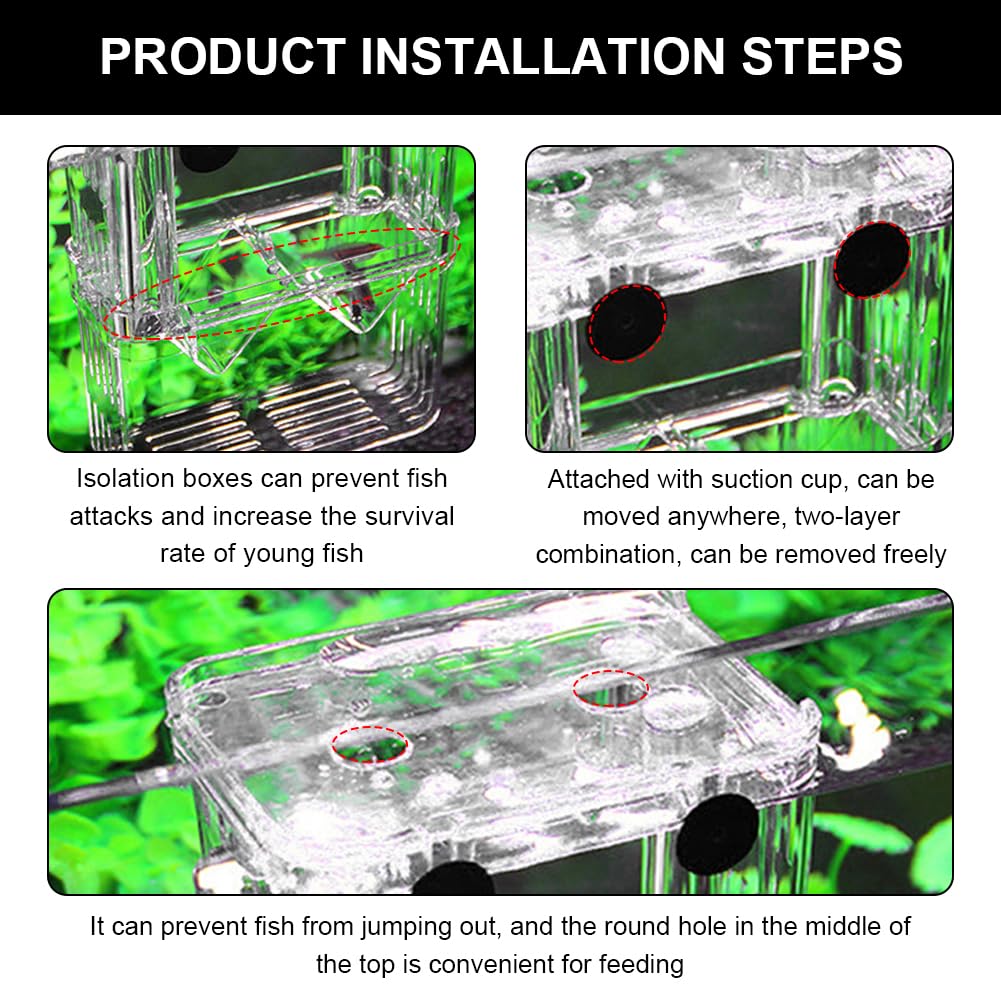 PRODUCT INSTALLATION STEPS

Isolation boxes can prevent fish attacks and increase the survival rate of young fish

Attached with suction cup, can be moved anywhere, two-layer combination, can be removed freely

It can prevent fish from jumping out, and the round hole in the middle of the top is convenient for feeding