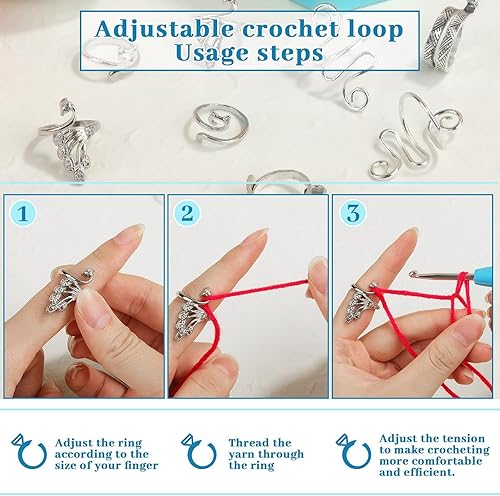 Adjustable crochet loop
Usage steps

1

2

3

Adjust the ring according to the size of your finger

Thread the yarn through the ring

Adjust the tension to make crocheting more comfortable and efficient.