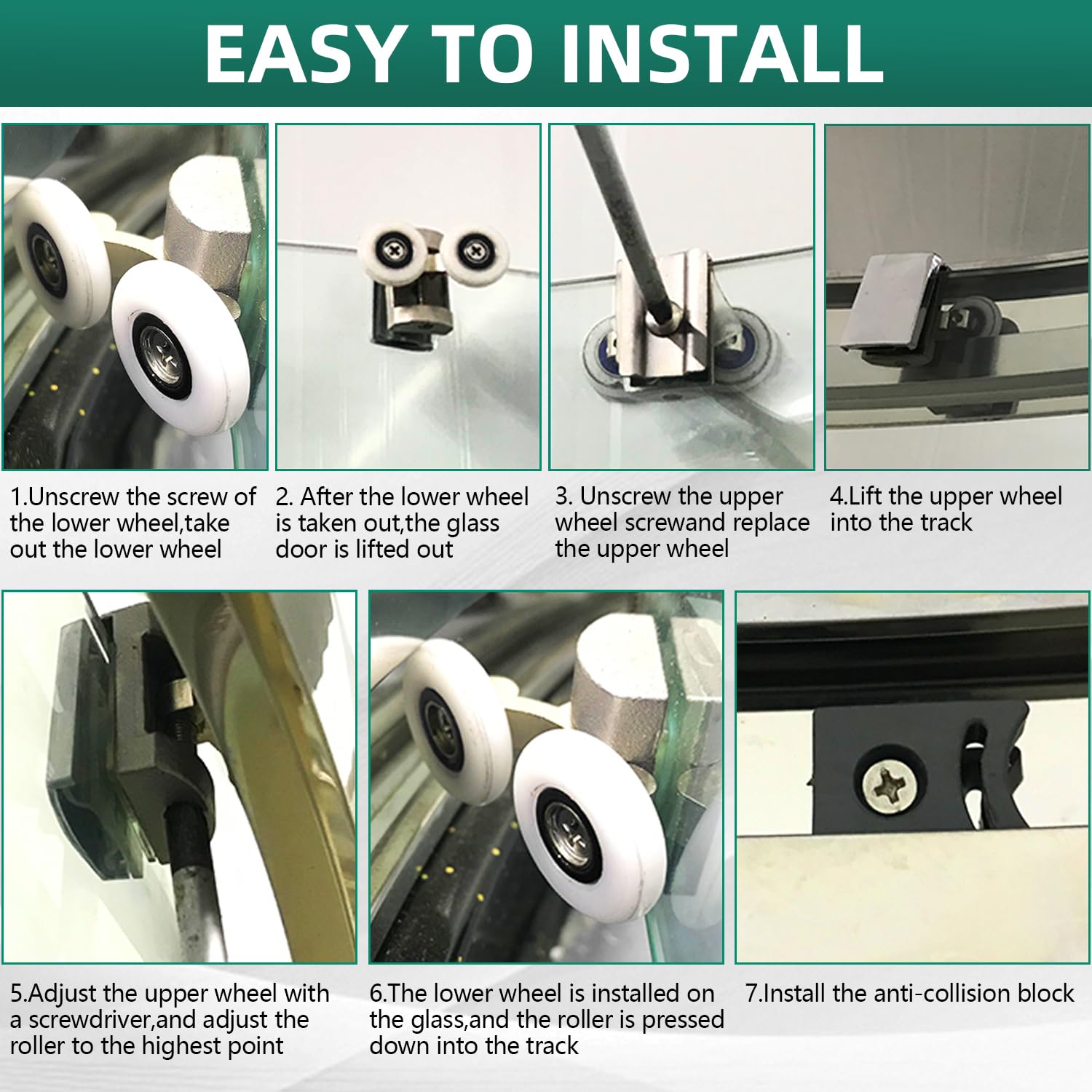 EASY TO INSTALL

1.Unscrew the screw of the lower wheel,take out the lower wheel

2. After the lower wheel is taken out,the glass door is lifted out

3. Unscrew the upper wheel screwand replace the upper wheel

4.Lift the upper wheel into the track

5.Adjust the upper wheel with a screwdriver,and adjust the roller to the highest point

6.The lower wheel is installed on the glass,and the roller is pressed down into the track

7.Install the anti-collision block