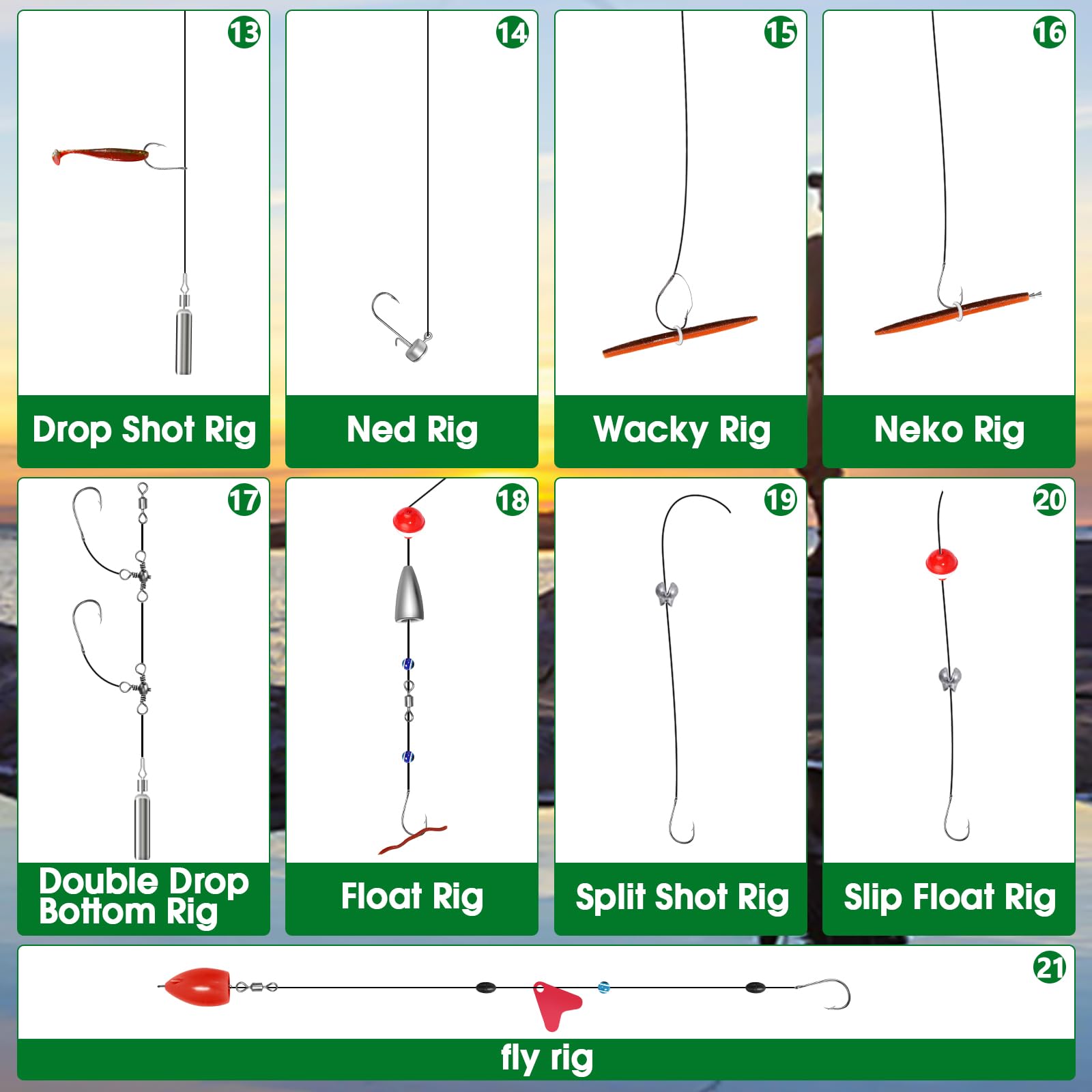 13
Drop Shot Rig

14
Ned Rig

15
Wacky Rig

16
Neko Rig

17
Double Drop Bottom Rig

18
Float Rig

19
Split Shot Rig

20
Slip Float Rig

21
fly rig