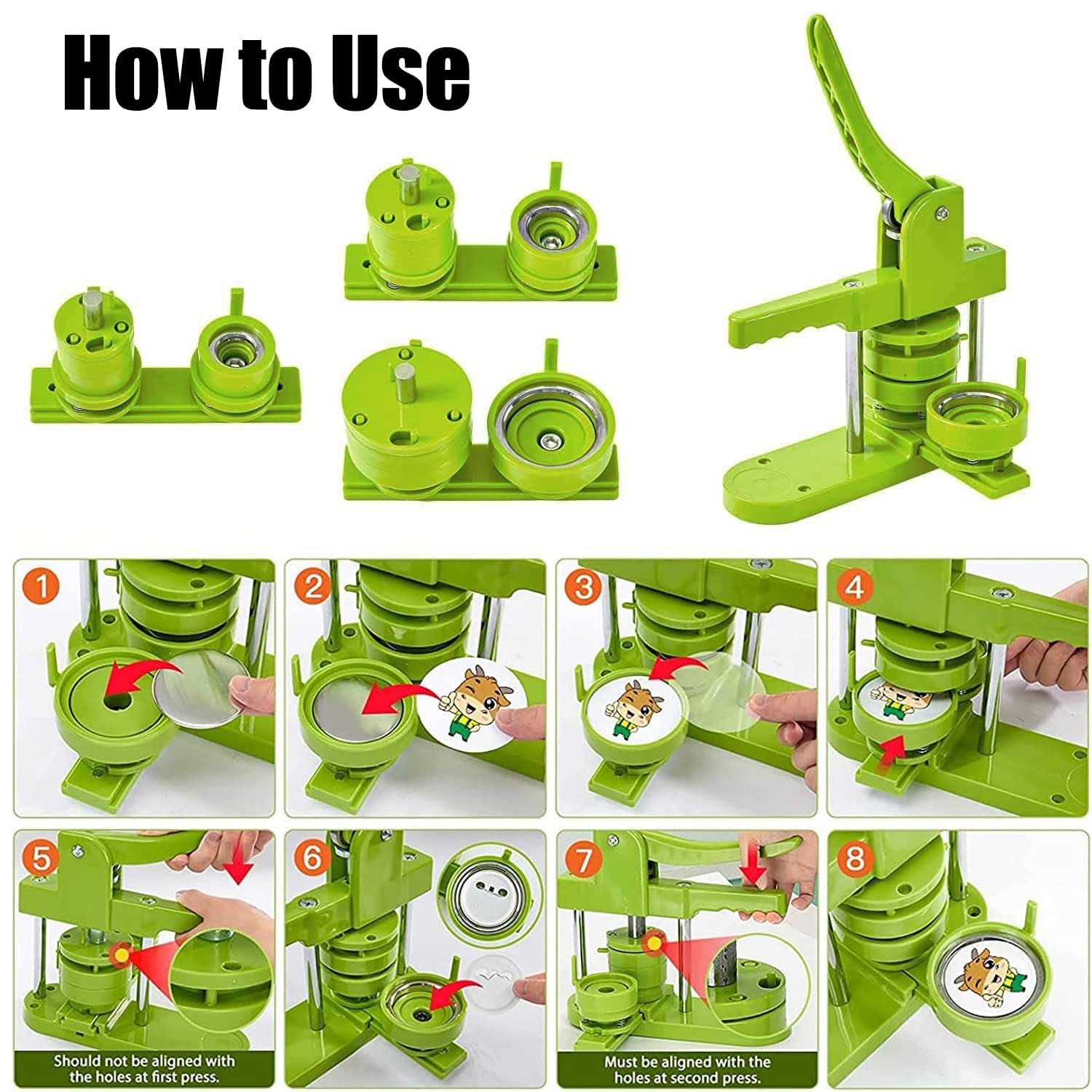 How to Use

1

2

3

4

5

Should not be aligned with the holes at first press.

6

7

Must be aligned with the holes at second press.

8