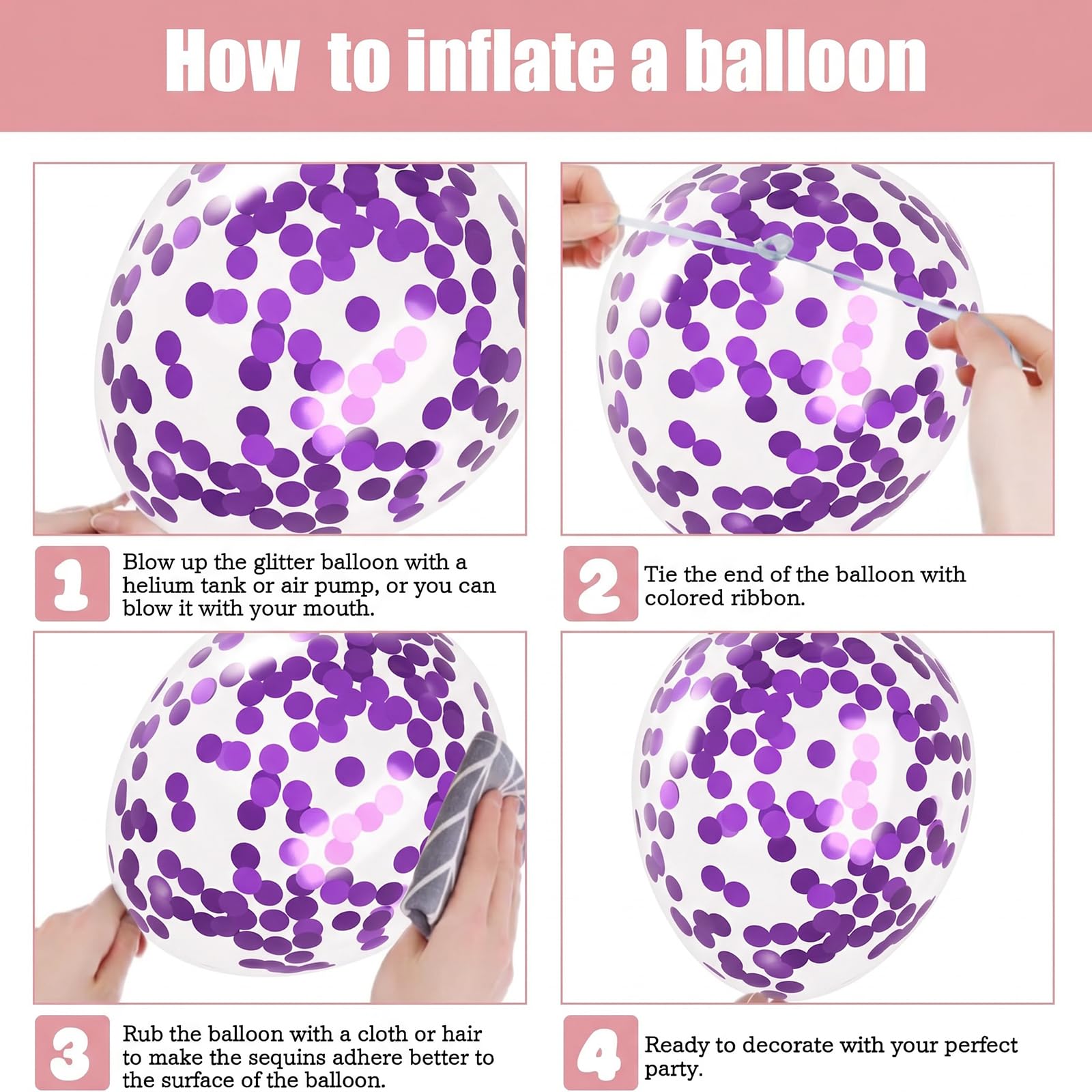 How to inflate a balloon

1

Blow up the glitter balloon with a helium tank or air pump, or you can blow it with your mouth.

2

Tie the end of the balloon with colored ribbon.

3

Rub the balloon with a cloth or hair to make the sequins adhere better to the surface of the balloon.

4

Ready to decorate with your perfect party.