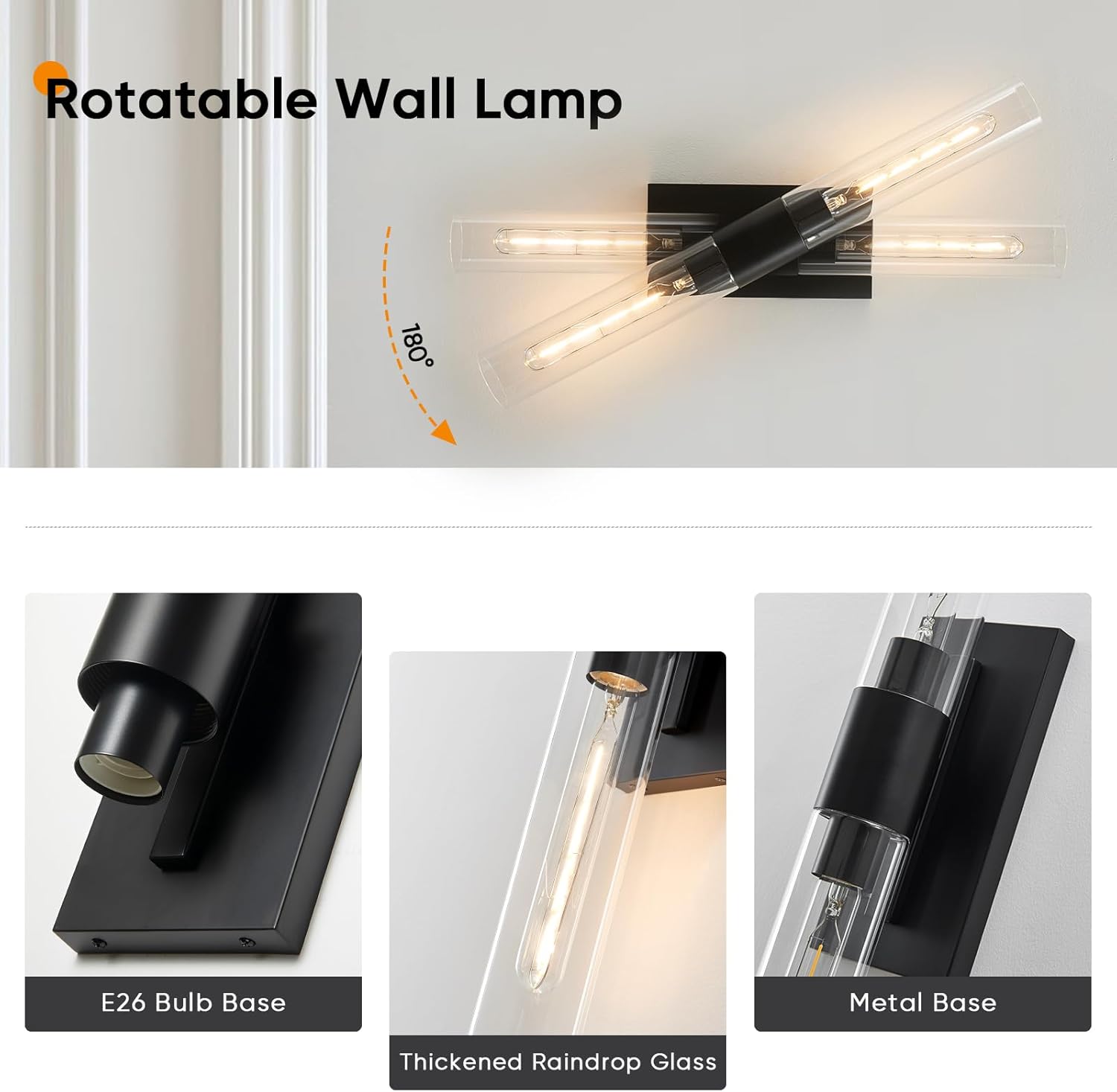 Rotatable Wall Lamp

180°

E26 Bulb Base

Thickened Raindrop Glass

Metal Base