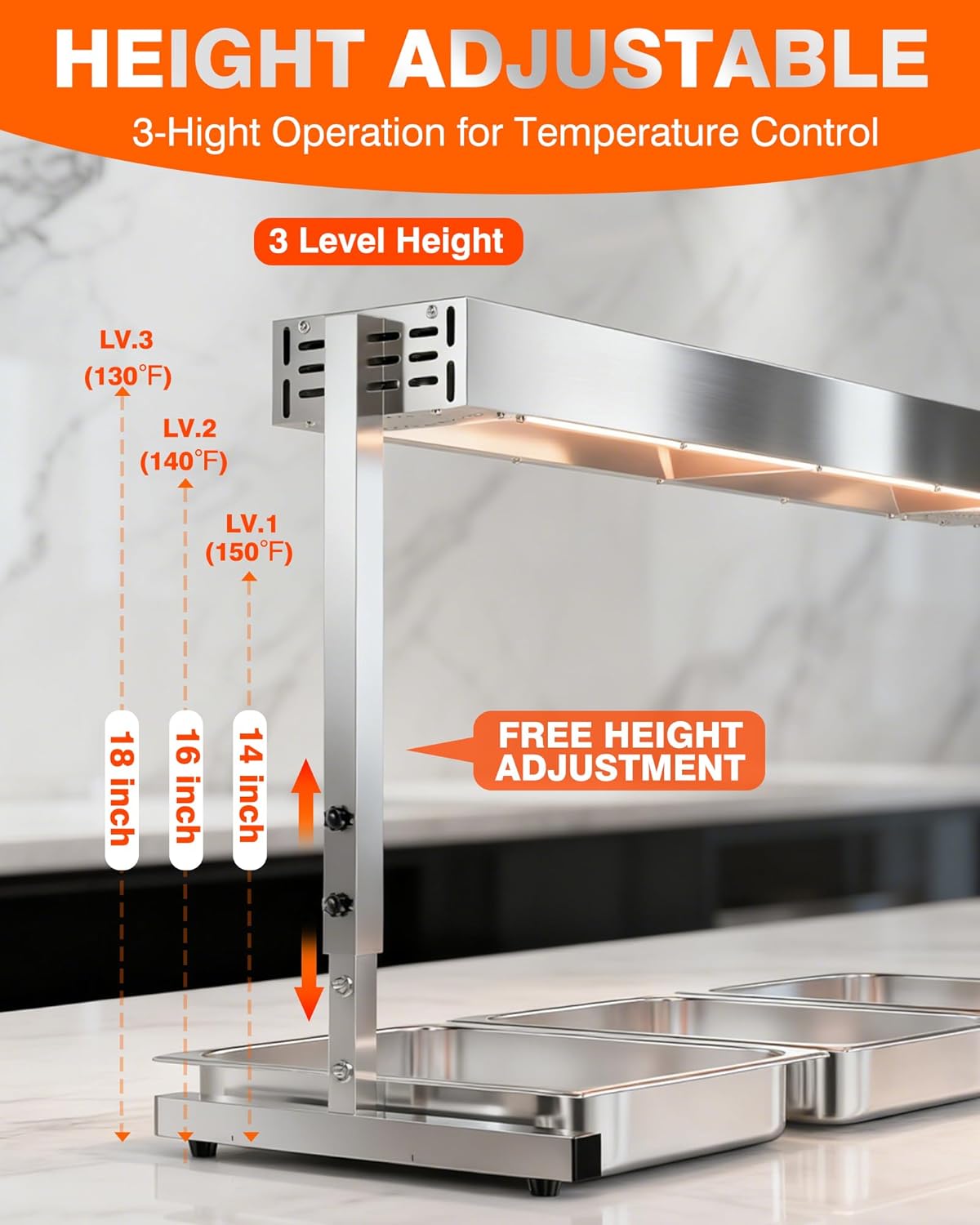 HEIGHT ADJUSTABLE

3-Hight Operation for Temperature Control

3 Level Height

LV.3
(130°F)

LV.2
(140°F)

LV.1
(150°F)

18 inch

16 inch

14 inch

FREE HEIGHT ADJUSTMENT