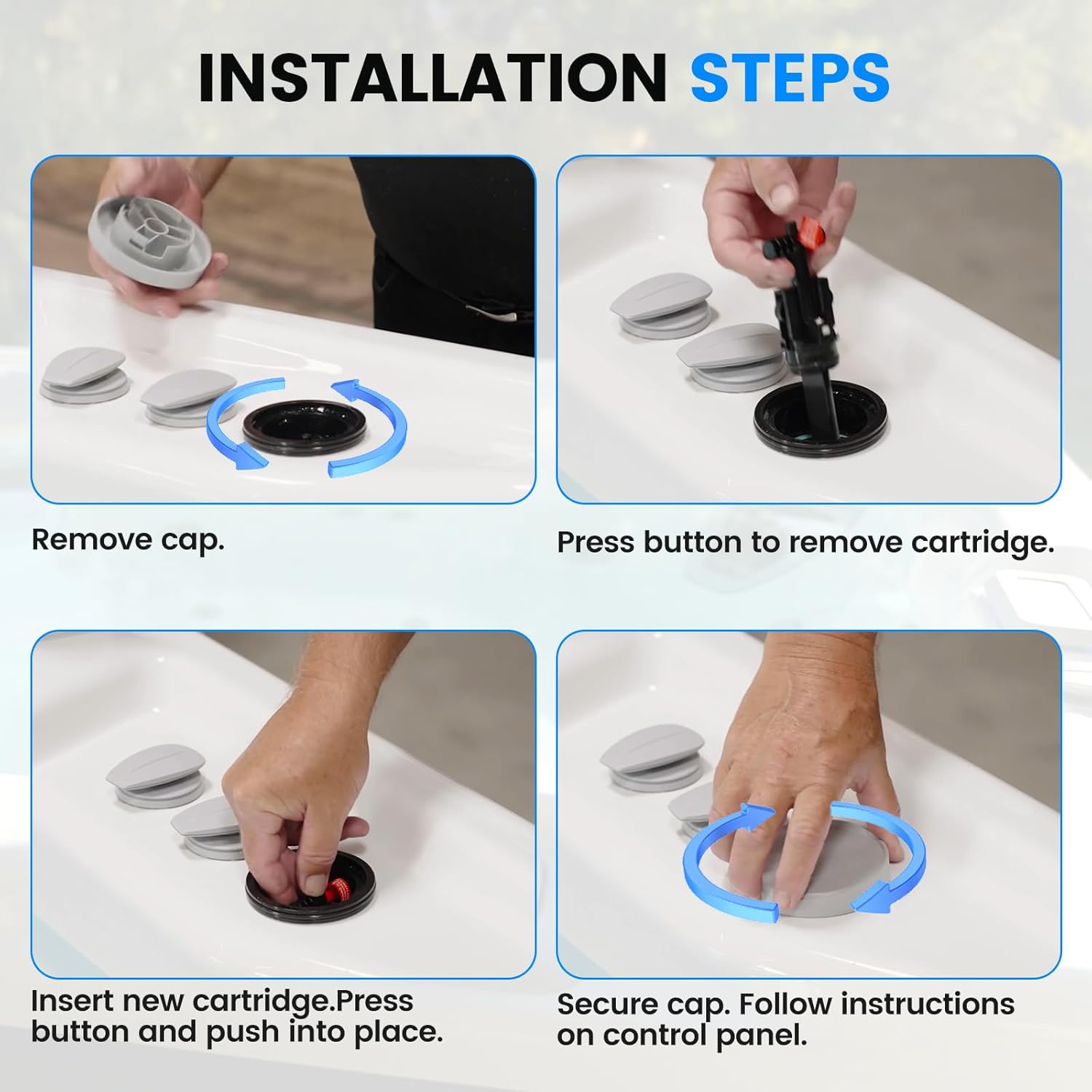 INSTALLATION STEPS

Remove cap.

Press button to remove cartridge.

Insert new cartridge.Press button and push into place.

Secure cap. Follow instructions on control panel.