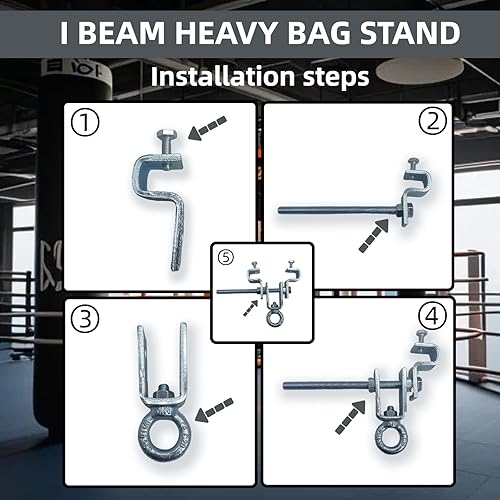 I BEAM HEAVY BAG STAND

Installation steps

①

②

⑤

③

④