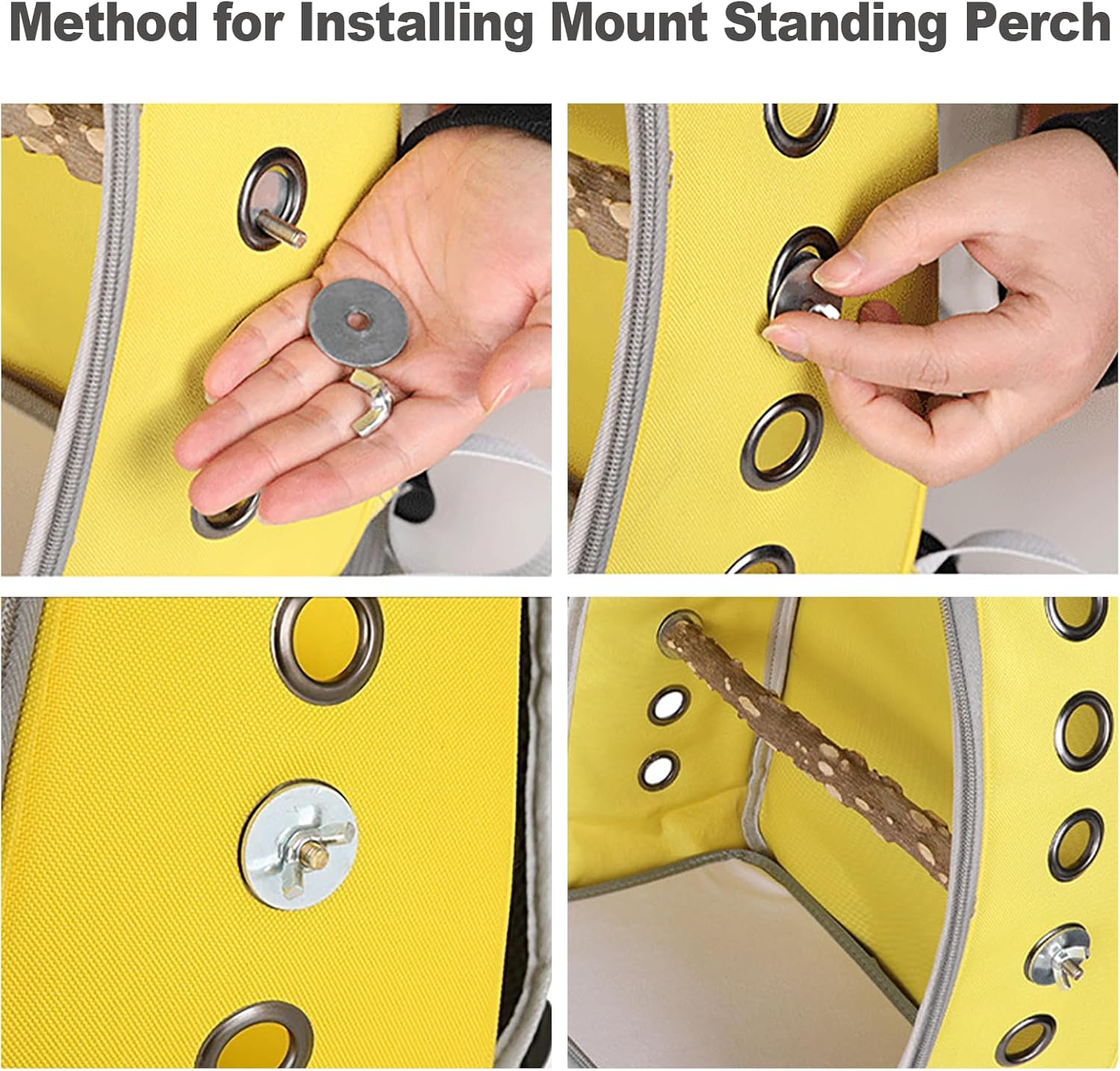 Method for Installing Mount Standing Perch