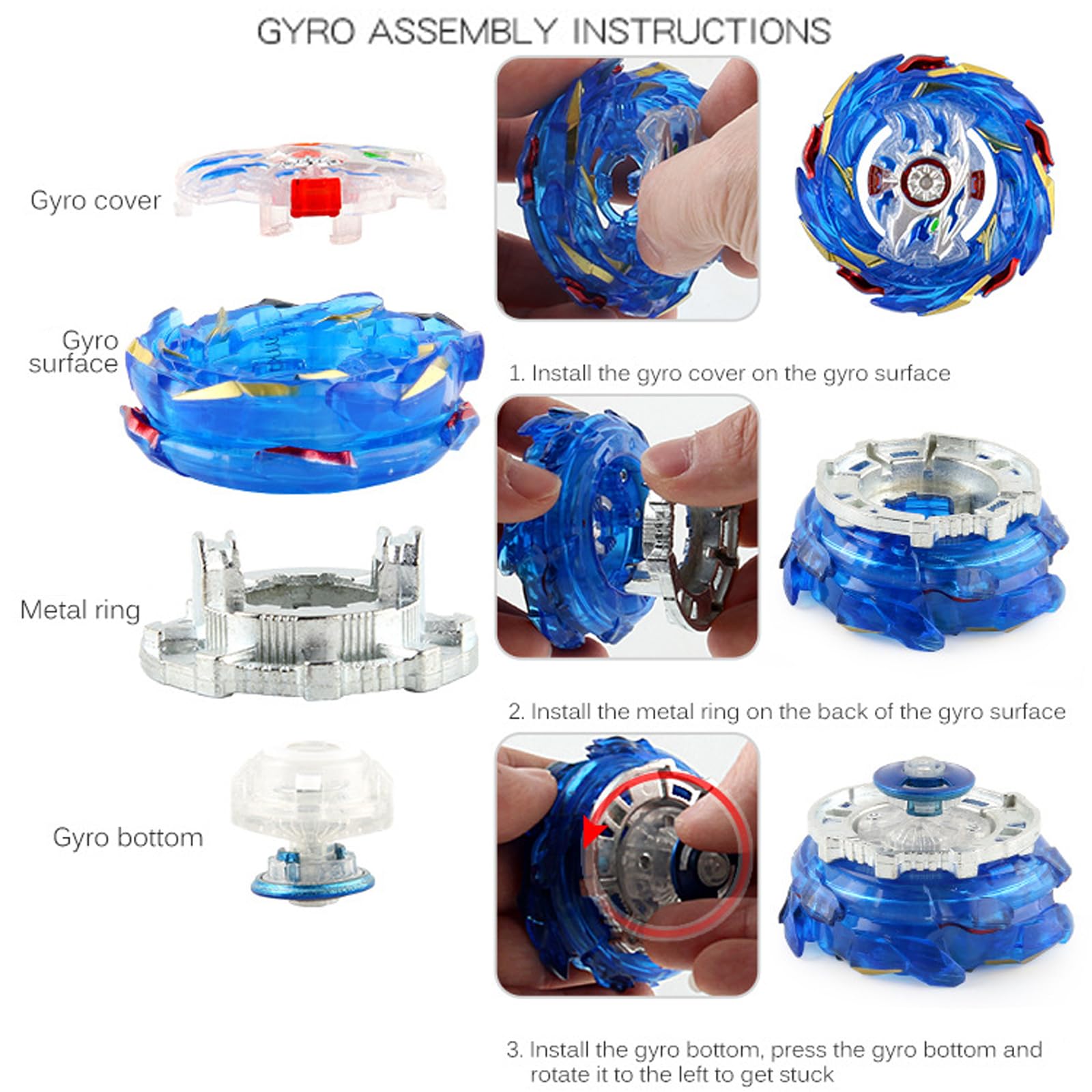 GYRO ASSEMBLY INSTRUCTIONS

Gyro cover

Gyro surface

Metal ring

Gyro bottom

1. Install the gyro cover on the gyro surface

2. Install the metal ring on the back of the gyro surface

3. Install the gyro bottom, press the gyro bottom and rotate it to the left to get stuck