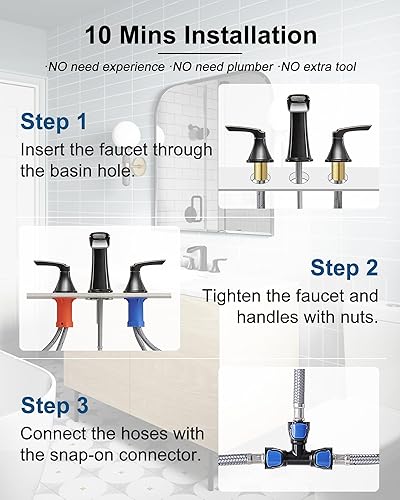 10 Mins Installation

·NO need experience ·NO need plumber ·NO extra tool

Step 1
Insert the faucet through the basin hole.

Step 2
Tighten the faucet and handles with nuts.

Step 3
Connect the hoses with the snap-on connector.