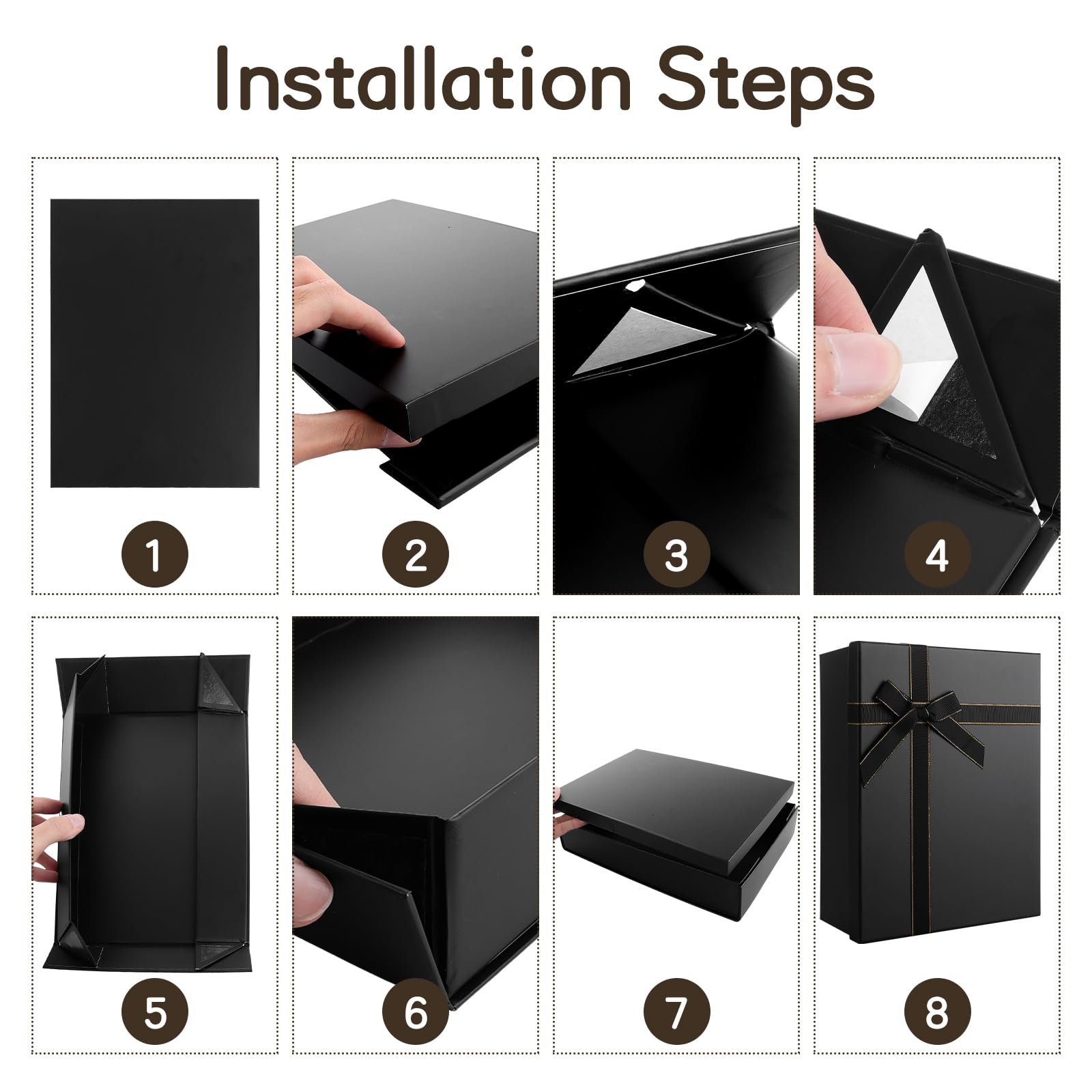 Installation Steps

1

2

3

4

5

6

7

8