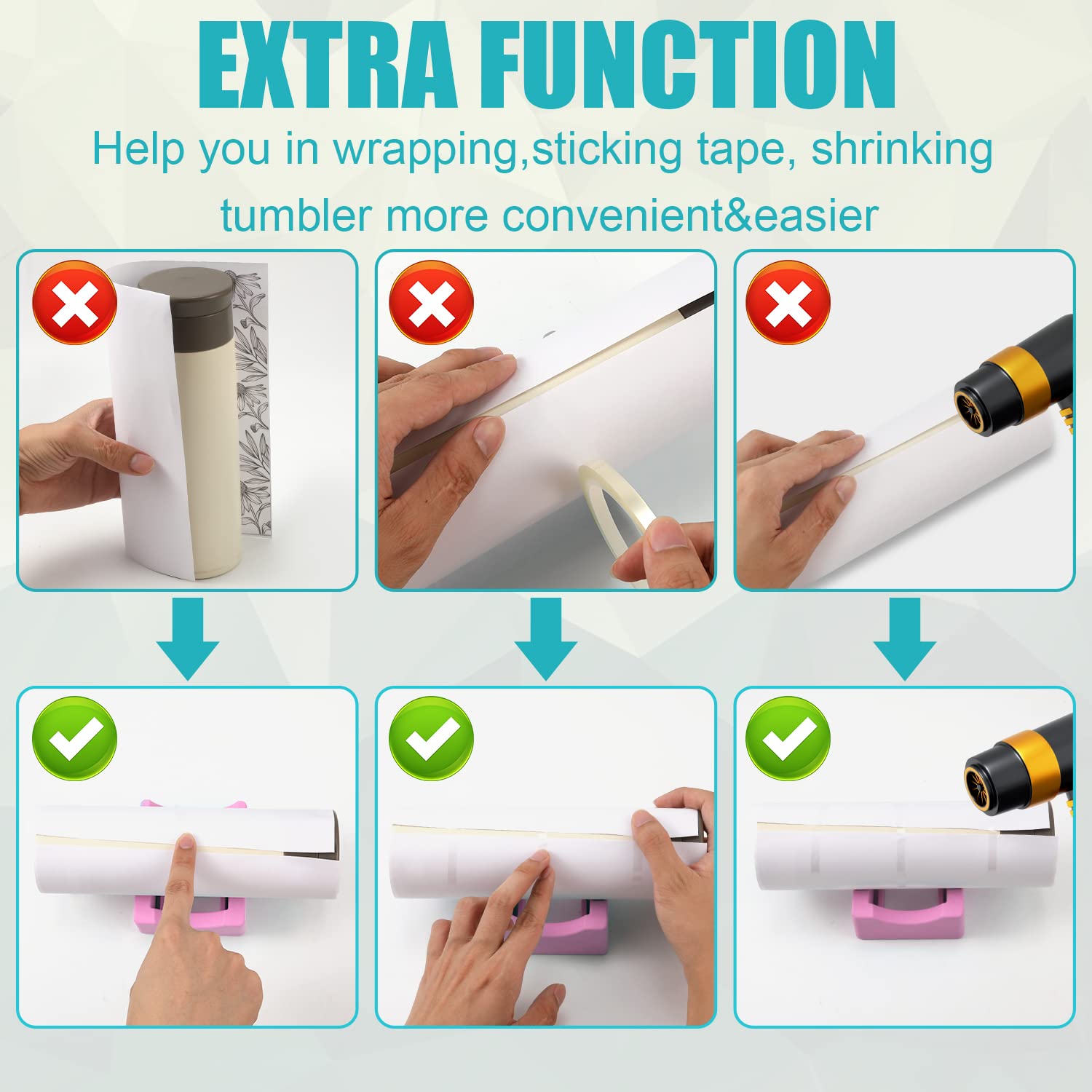 EXTRA FUNCTION

Help you in wrapping,sticking tape, shrinking tumbler more convenient&easier